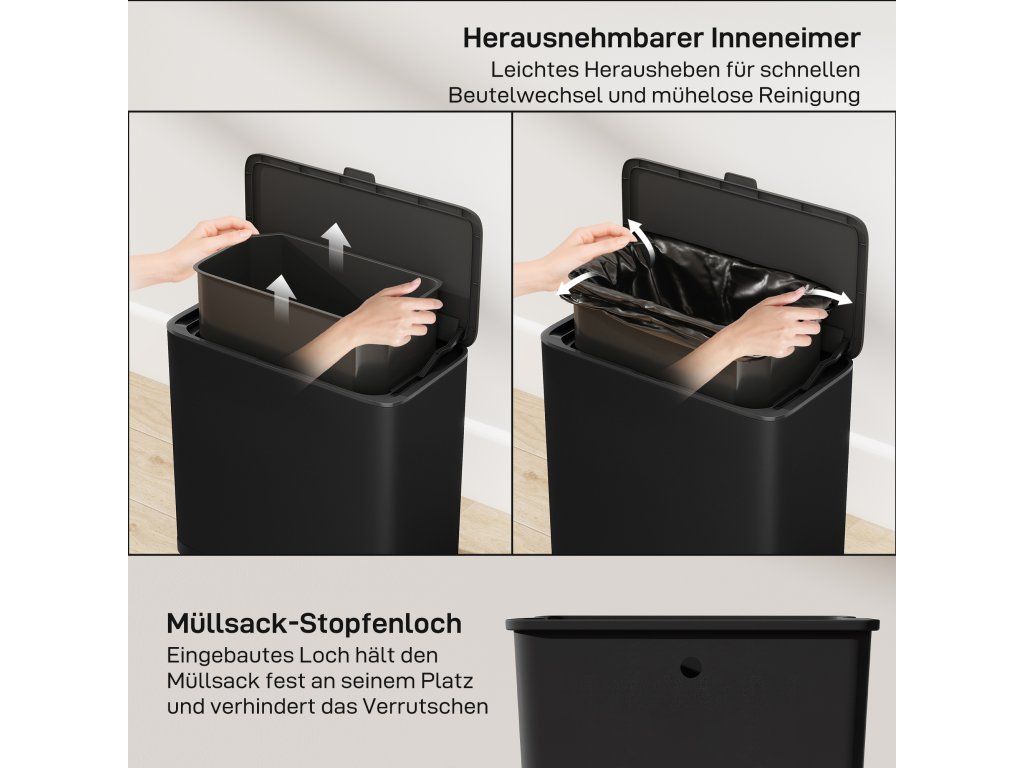 Herausnehmbarer Inneneimer
Leichtes Herausheben für schnellen Beutelwechsel und mühelose Reinigung

Müllsack-Stopfenloch
Eingebautes Loch hält den Müllsack fest an seinem Platz und verhindert das Verrutschen