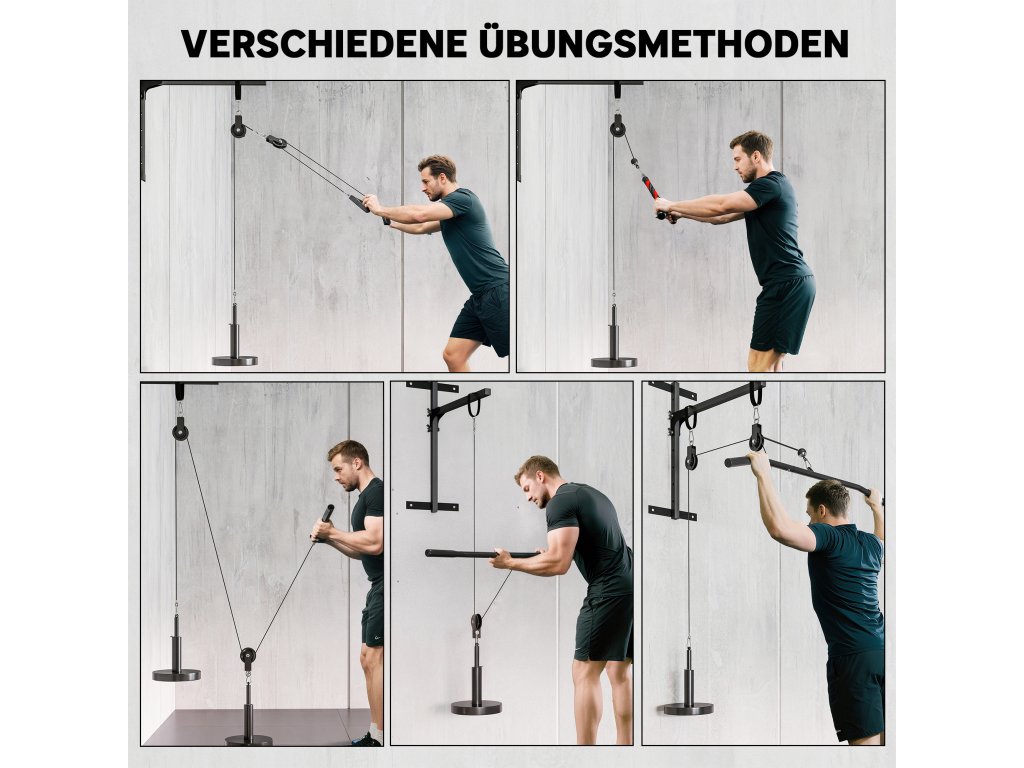 VERSCHIEDENE ÜBUNGSMETHODEN