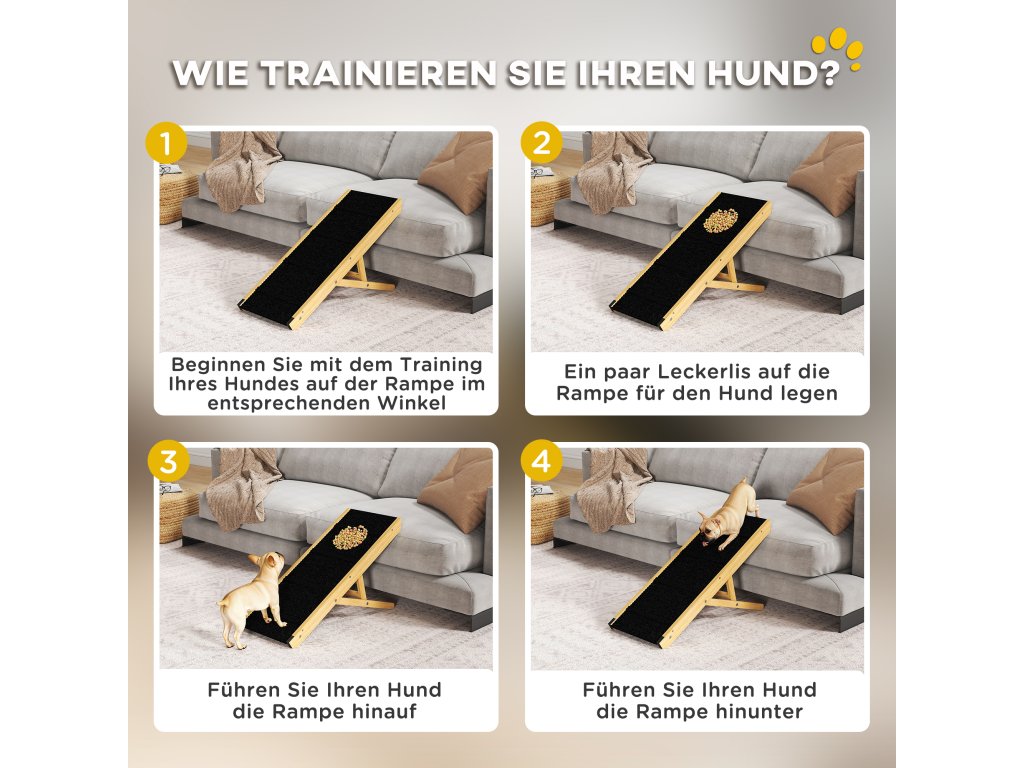 WIE TRAINIEREN SIE IHREN HUND?

1

Beginnen Sie mit dem Training Ihres Hundes auf der Rampe im entsprechenden Winkel

2

Ein paar Leckerlis auf die Rampe für den Hund legen

3

Führen Sie Ihren Hund die Rampe hinauf

4

Führen Sie Ihren Hund die Rampe hinunter