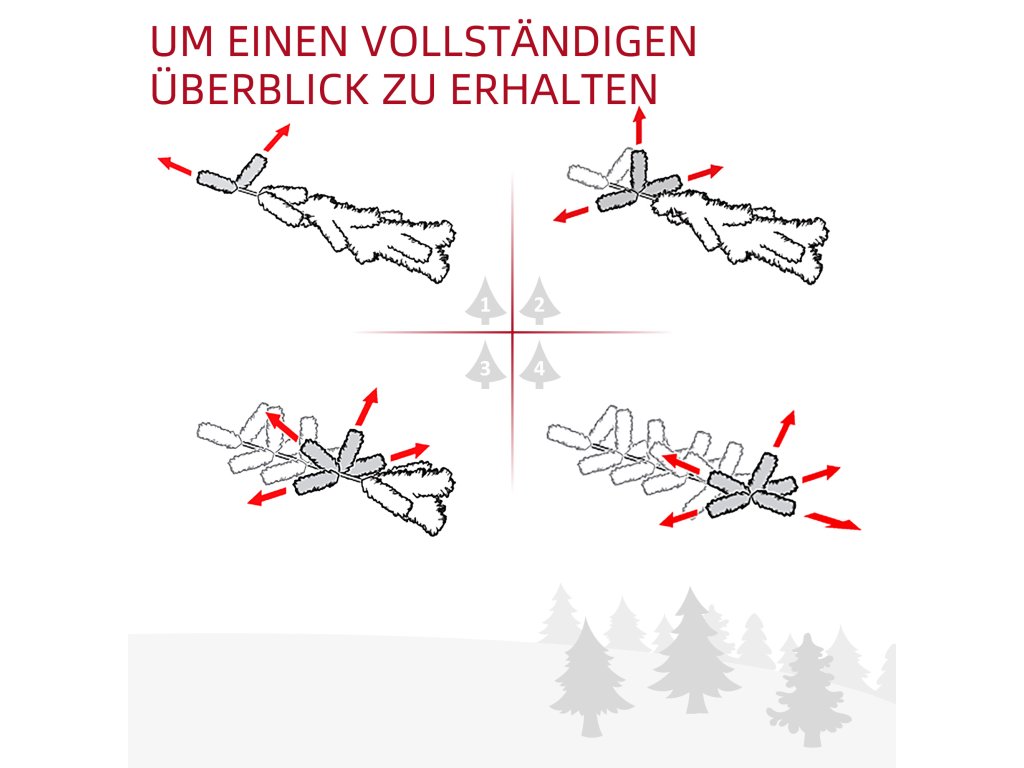 UM EINEN VOLLSTÄNDIGEN ÜBERBLICK ZU ERHALTEN

1 2

3 4