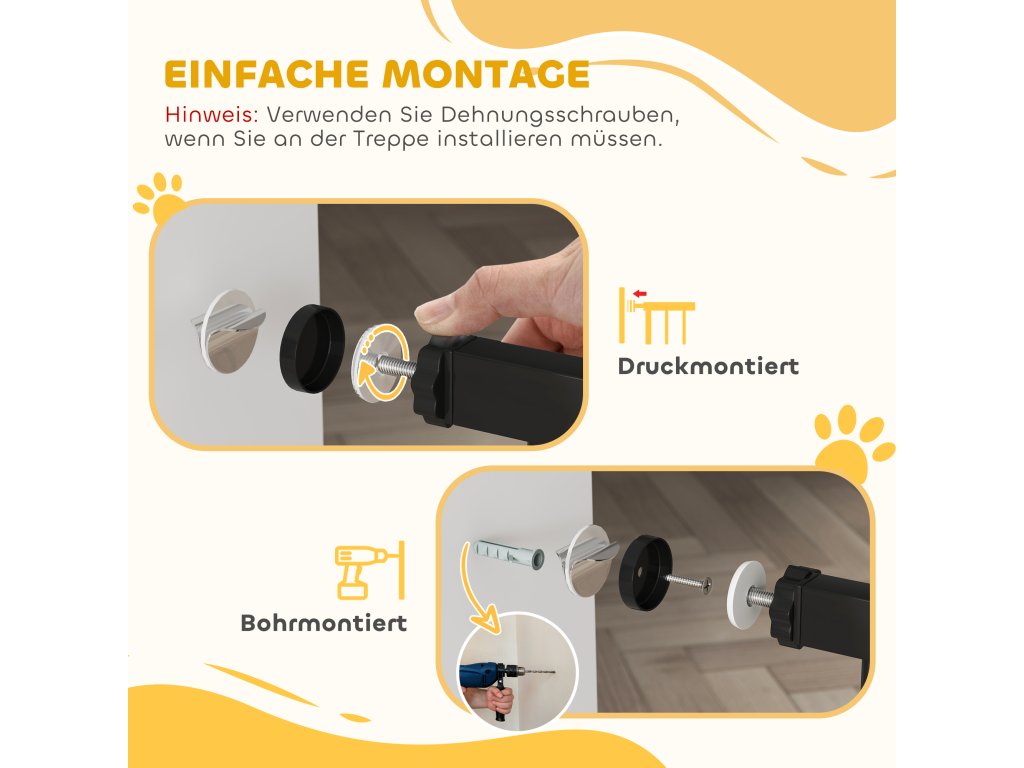 EINFACHE MONTAGE

Hinweis: Verwenden Sie Dehnungsschrauben, wenn Sie an der Treppe installieren müssen.

Druckmontiert

Bohrmontiert