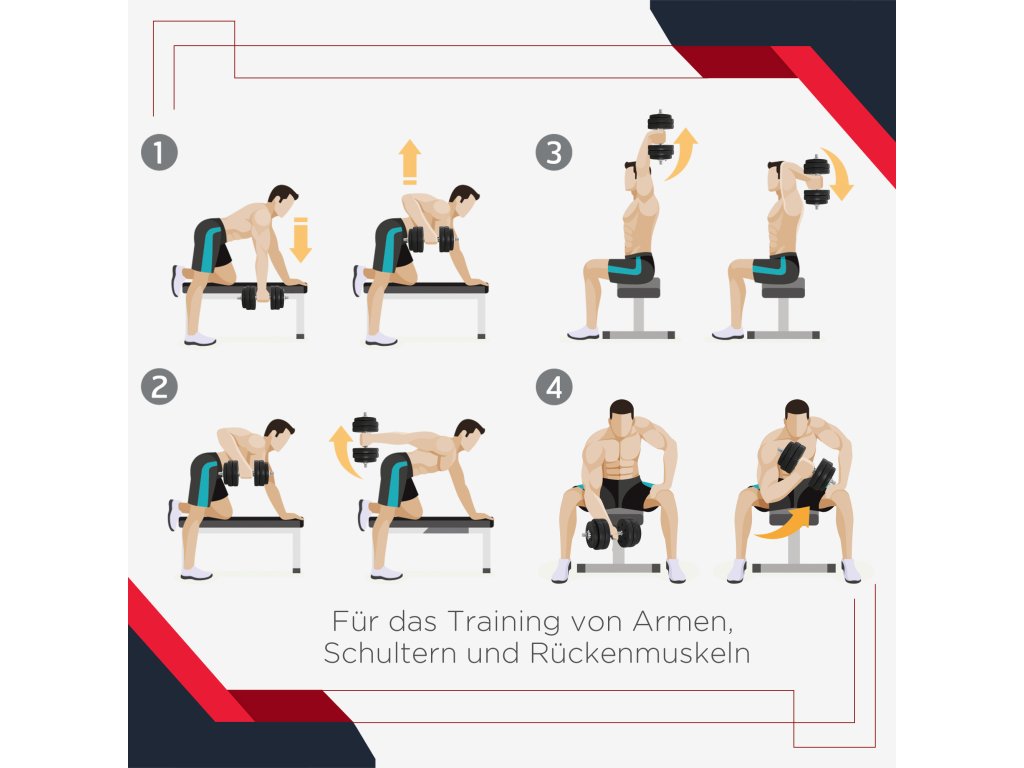 1

3

2

4

Für das Training von Armen, Schultern und Rückenmuskeln