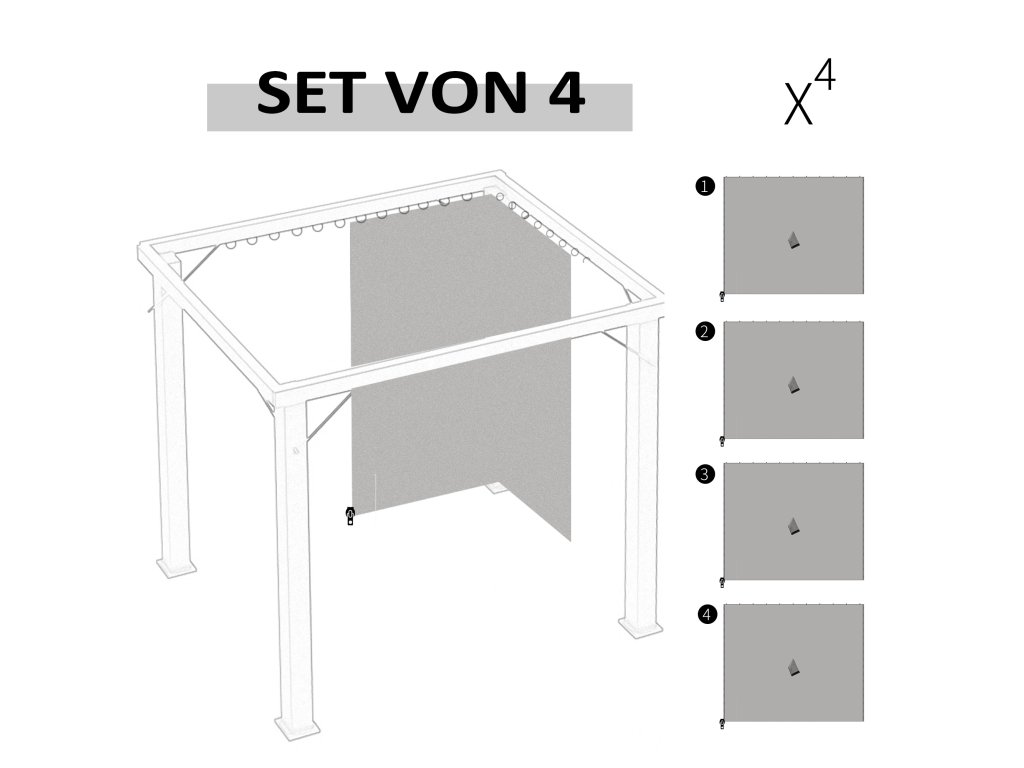 SET VON 4

$X^4$

1

2

3

4