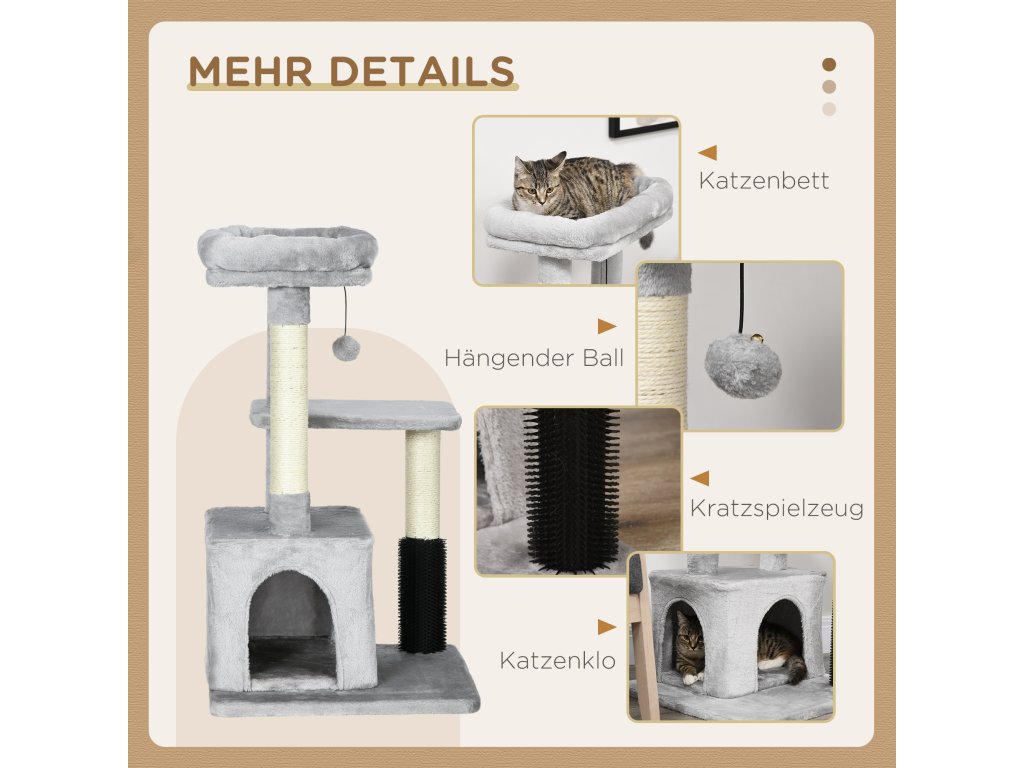 MEHR DETAILS

Katzenbett

Hängender Ball

Kratzspielzeug

Katzenklo