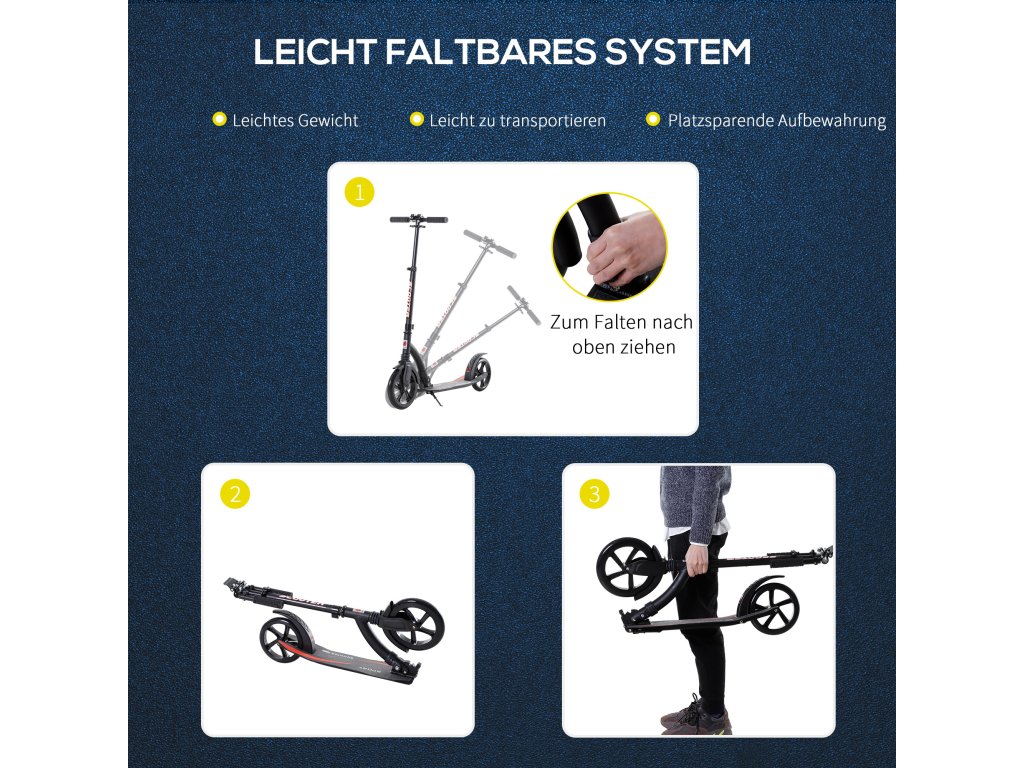 LEICHT FALTBARES SYSTEM

Leichtes Gewicht

Leicht zu transportieren

Platzsparende Aufbewahrung

1

Zum Falten nach oben ziehen

2

3