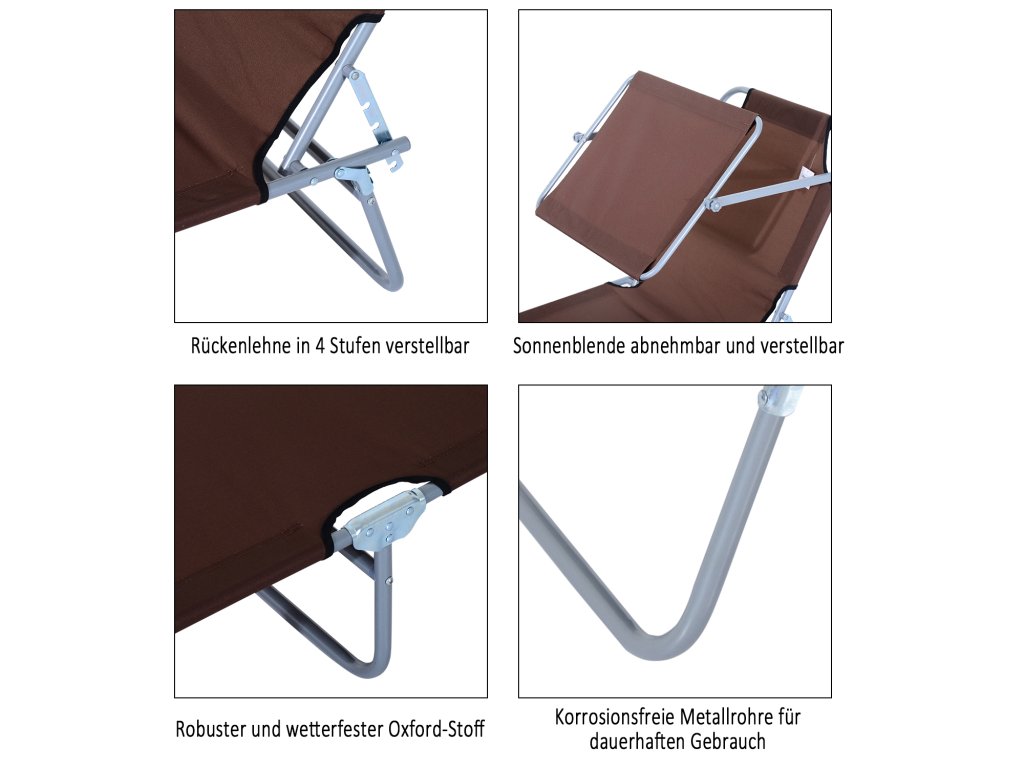 Rückenlehne in 4 Stufen verstellbar

Sonnenblende abnehmbar und verstellbar

Robuster und wetterfester Oxford-Stoff

Korrosionsfreie Metallrohre für dauerhaften Gebrauch