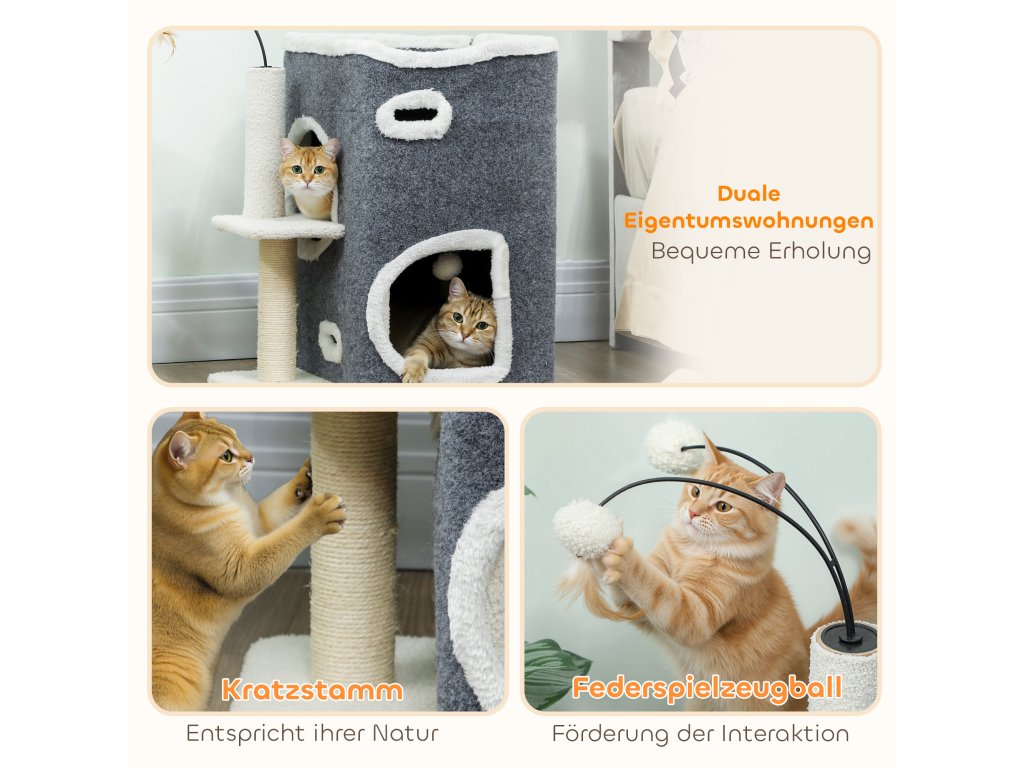 Duale Eigentumswohnungen
Bequeme Erholung

Kratzstamm
Entspricht ihrer Natur

Federspielzeugball
Förderung der Interaktion