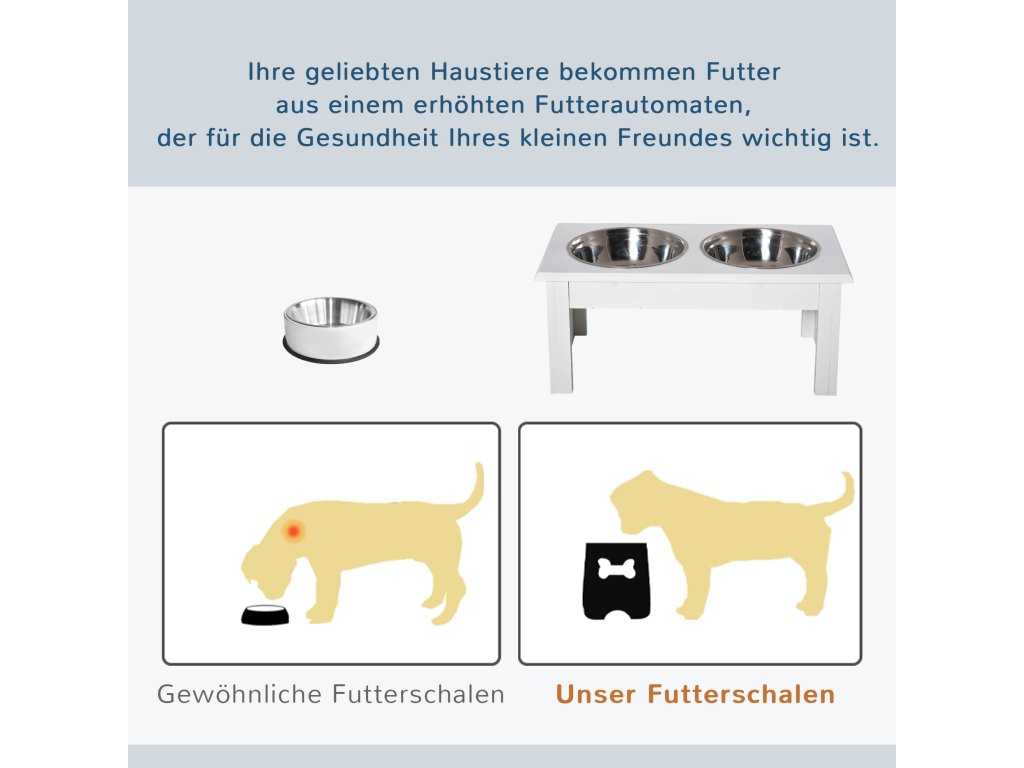 Ihre geliebten Haustiere bekommen Futter aus einem erhöhten Futterautomaten, der für die Gesundheit Ihres kleinen Freundes wichtig ist.

Gewöhnliche Futterschalen

Unser Futterschalen