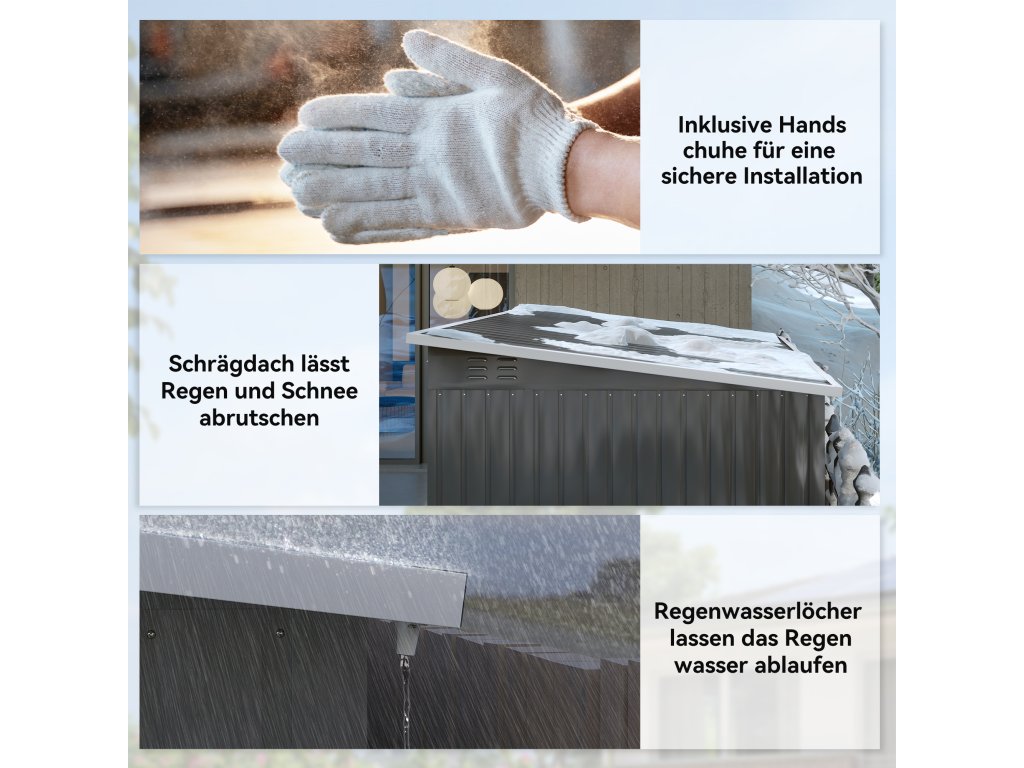 Inklusive Hands chuhe für eine sichere Installation

Schrägdach lässt Regen und Schnee abrutschen

Regenwasserlöcher lassen das Regen wasser ablaufen