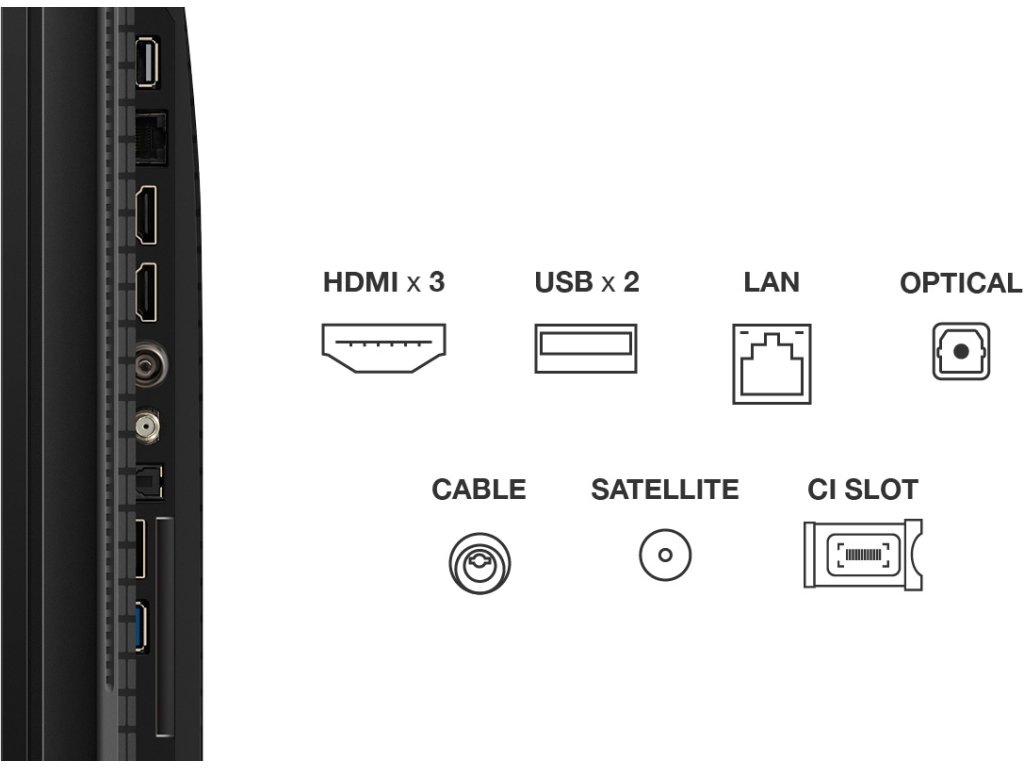 HDMI x 3
USB x 2
LAN
OPTICAL

CABLE
SATELLITE
CI SLOT