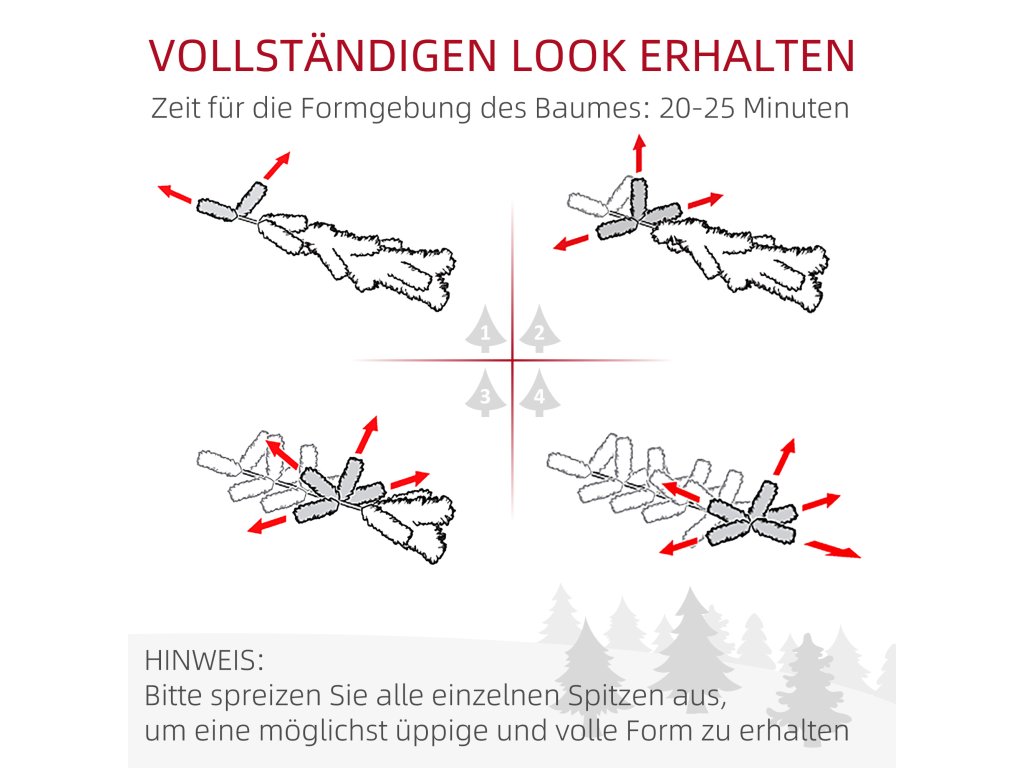 VOLLSTÄNDIGEN LOOK ERHALTEN
Zeit für die Formgebung des Baumes: 20-25 Minuten

1
2
3
4

HINWEIS:
Bitte spreizen Sie alle einzelnen Spitzen aus,
um eine möglichst üppige und volle Form zu erhalten