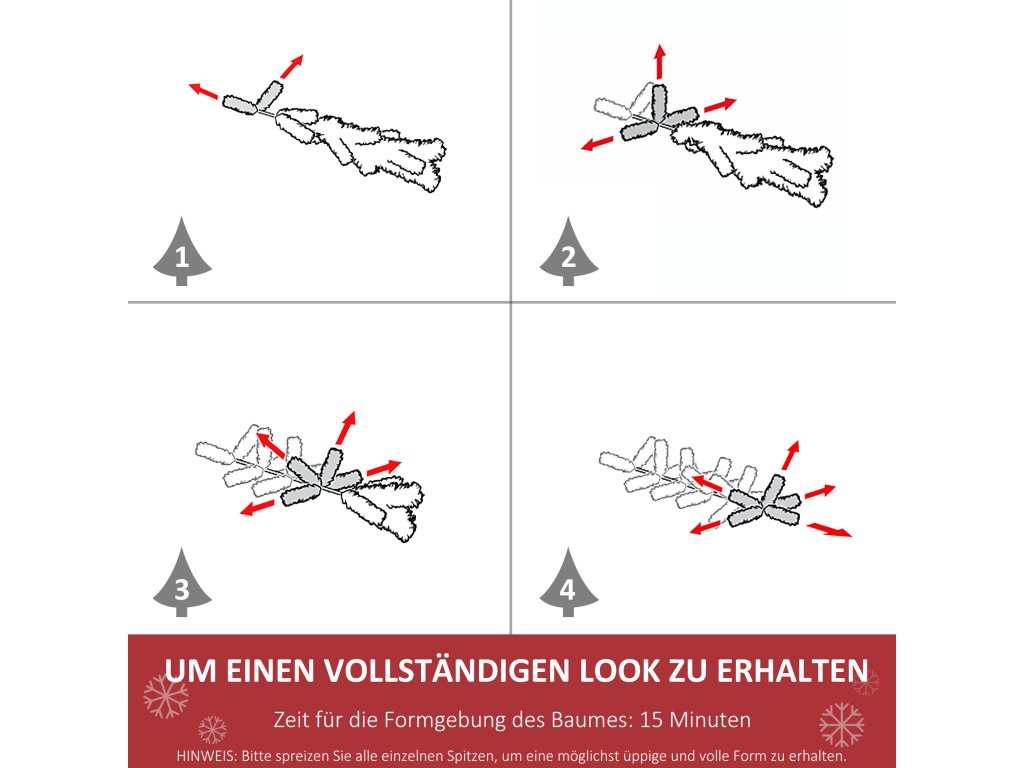 1

2

3

4

UM EINEN VOLLSTÄNDIGEN LOOK ZU ERHALTEN

Zeit für die Formgebung des Baumes: 15 Minuten

HINWEIS: Bitte spreizen Sie alle einzelnen Spitzen, um eine möglichst üppige und volle Form zu erhalten.