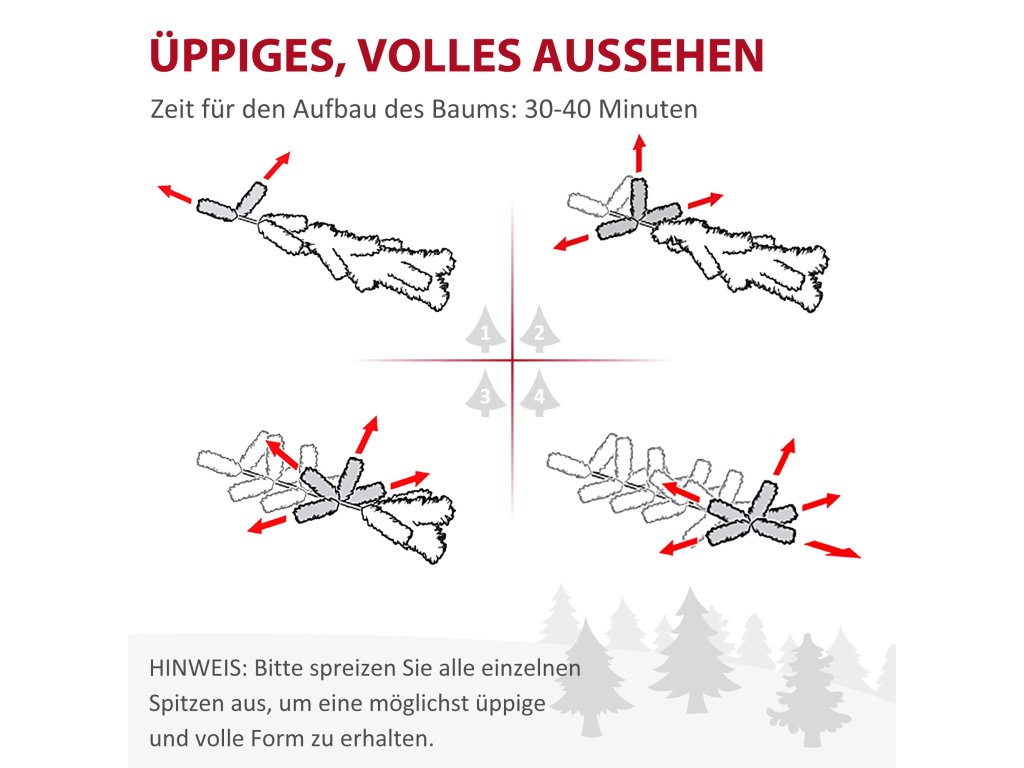 ÜPPIGES, VOLLES AUSSEHEN

Zeit für den Aufbau des Baums: 30-40 Minuten

1 2 3 4

HINWEIS: Bitte spreizen Sie alle einzelnen Spitzen aus, um eine möglichst üppige und volle Form zu erhalten.