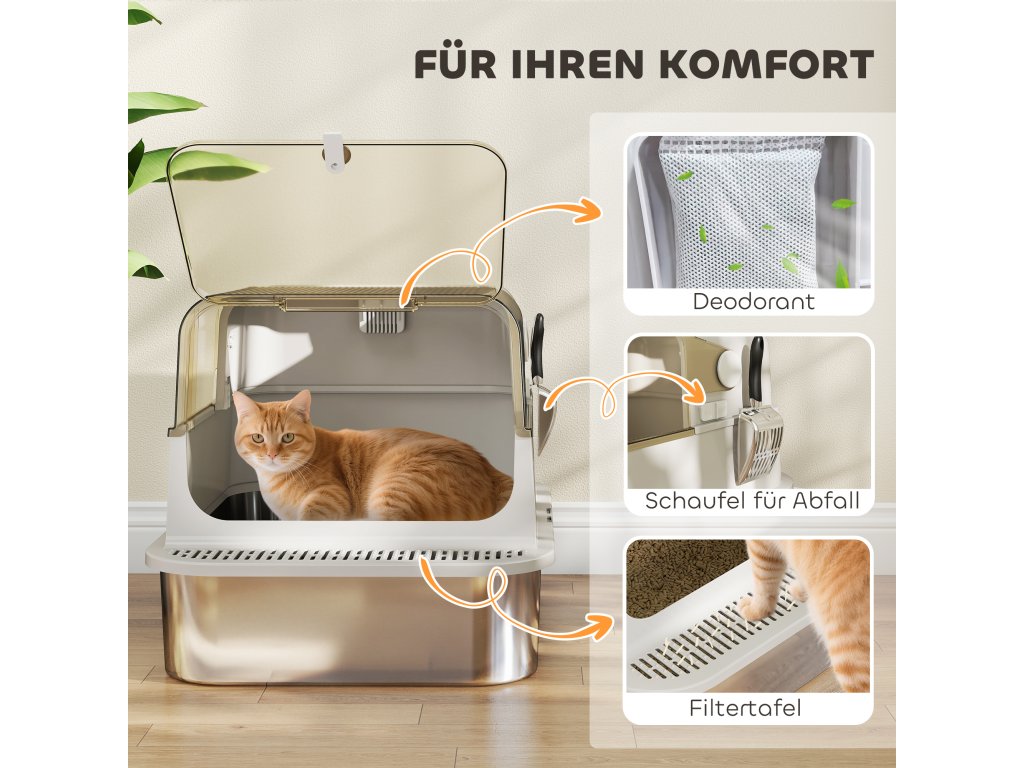 FÜR IHREN KOMFORT

Deodorant

Schaufel für Abfall

Filtertafel