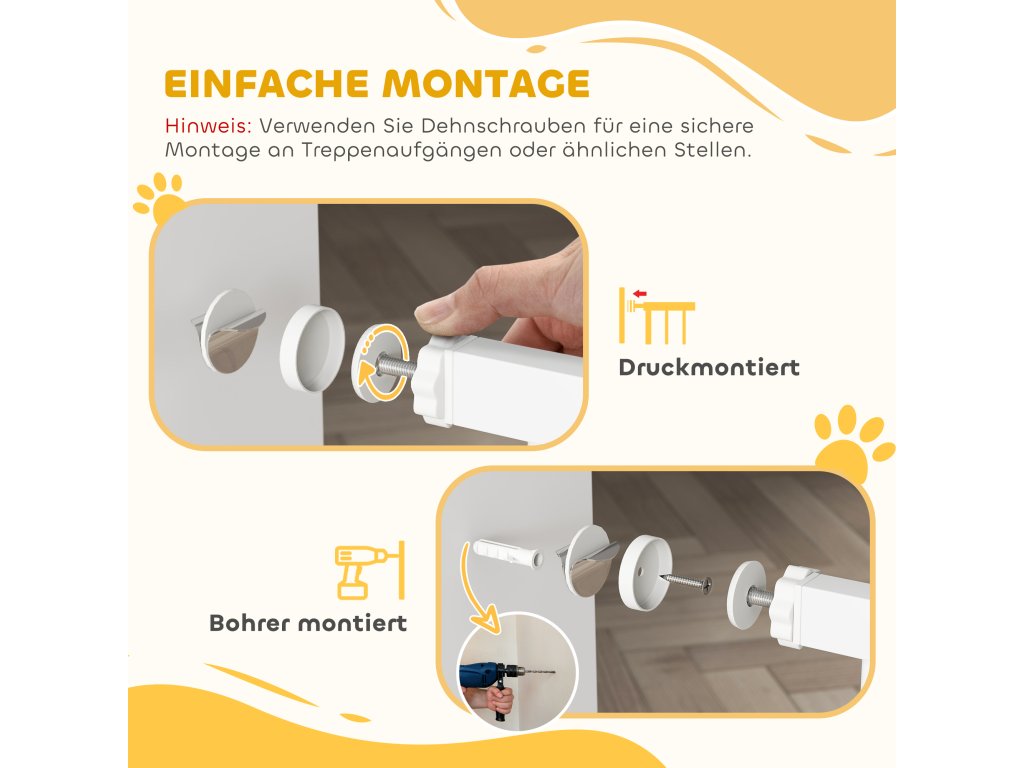 EINFACHE MONTAGE

Hinweis: Verwenden Sie Dehnschrauben für eine sichere Montage an Treppenaufgängen oder ähnlichen Stellen.

Druckmontiert

Bohrer montiert