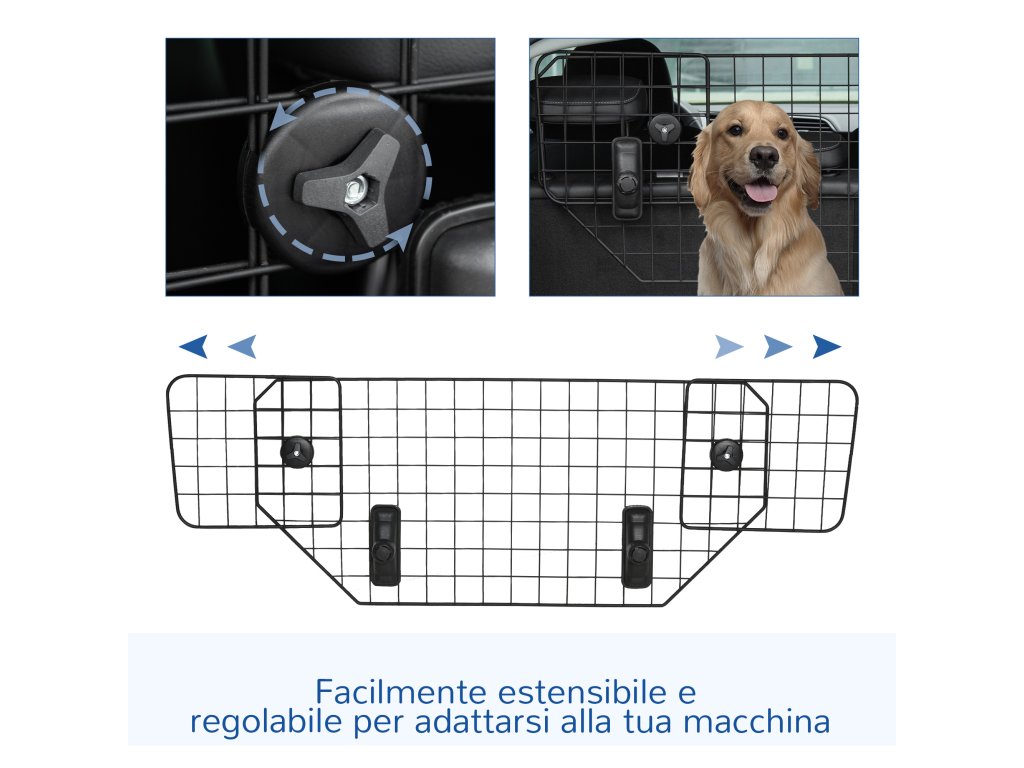 Facilmente estensibile e
regolabile per adattarsi alla tua macchina