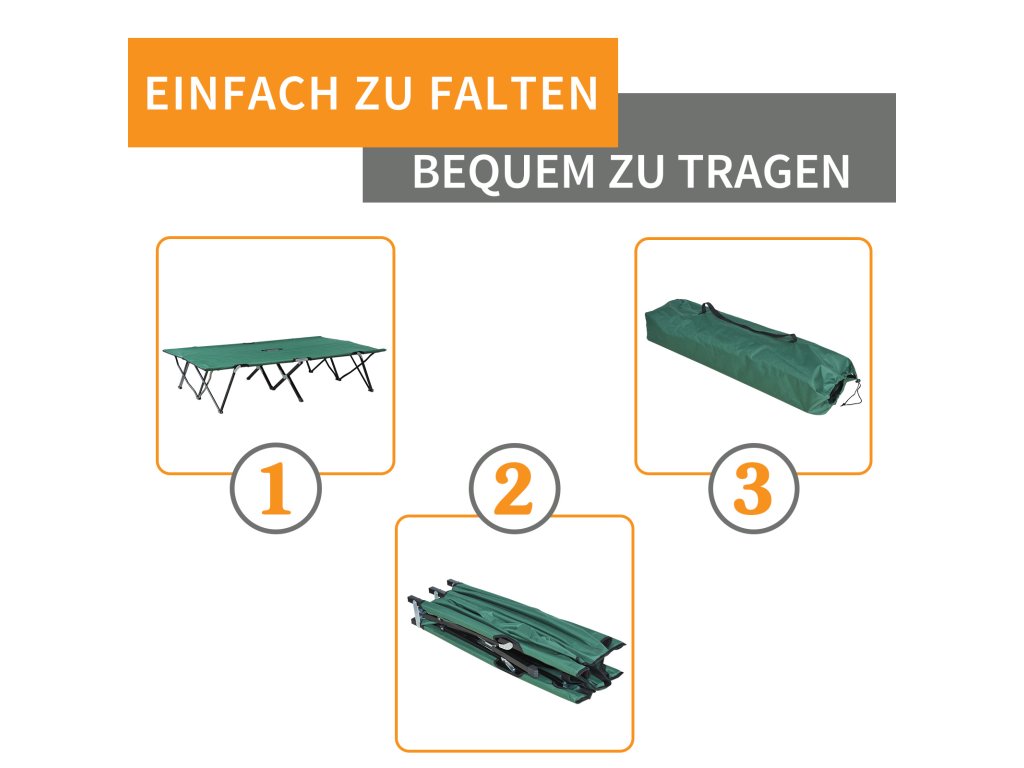 EINFACH ZU FALTEN

BEQUEM ZU TRAGEN

1

2

3