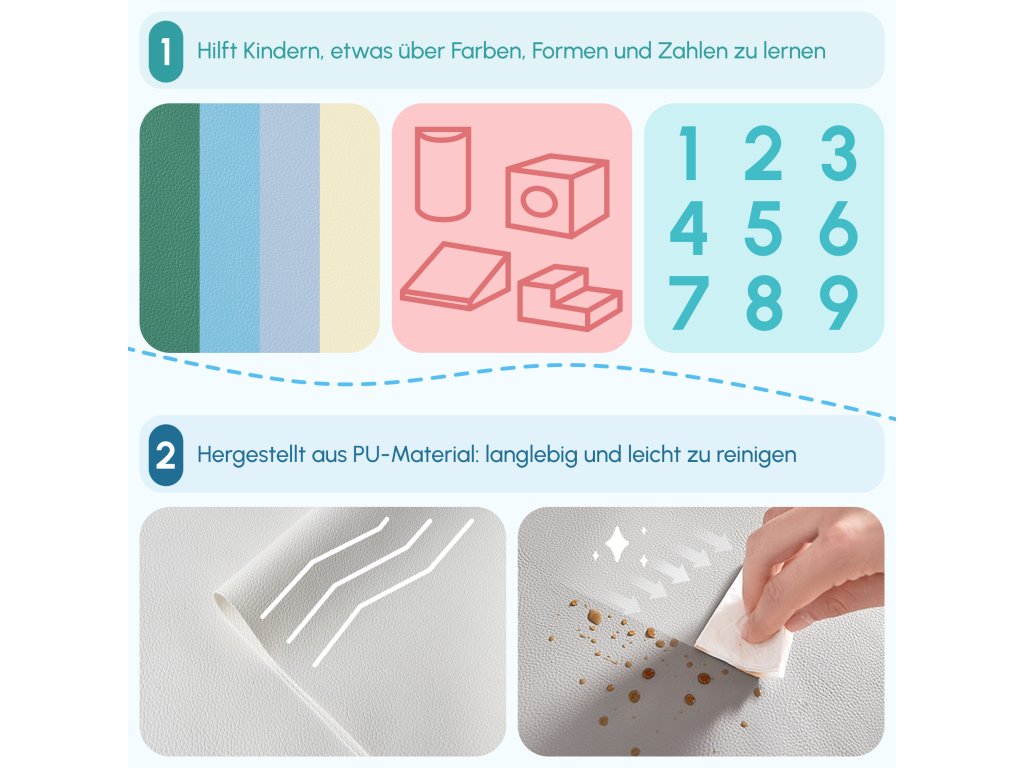 1 Hilft Kindern, etwas über Farben, Formen und Zahlen zu lernen

1 2 3
4 5 6
7 8 9

2 Hergestellt aus PU-Material: langlebig und leicht zu reinigen