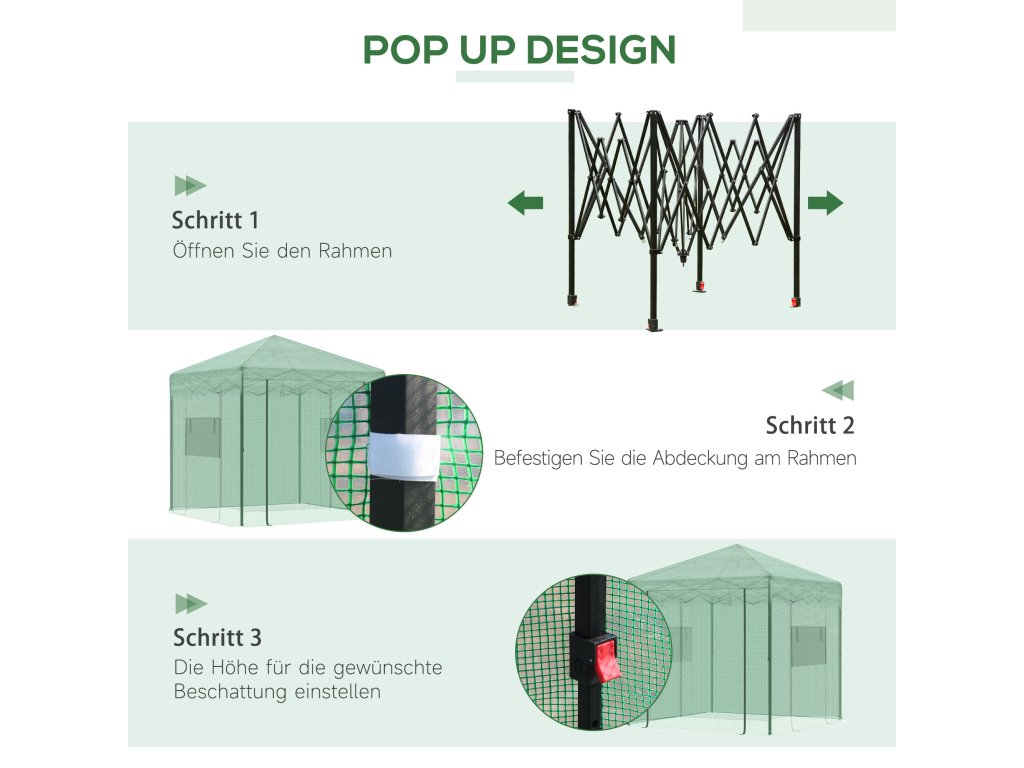 POP UP DESIGN

Schritt 1
Öffnen Sie den Rahmen

Schritt 2
Befestigen Sie die Abdeckung am Rahmen

Schritt 3
Die Höhe für die gewünschte Beschattung einstellen