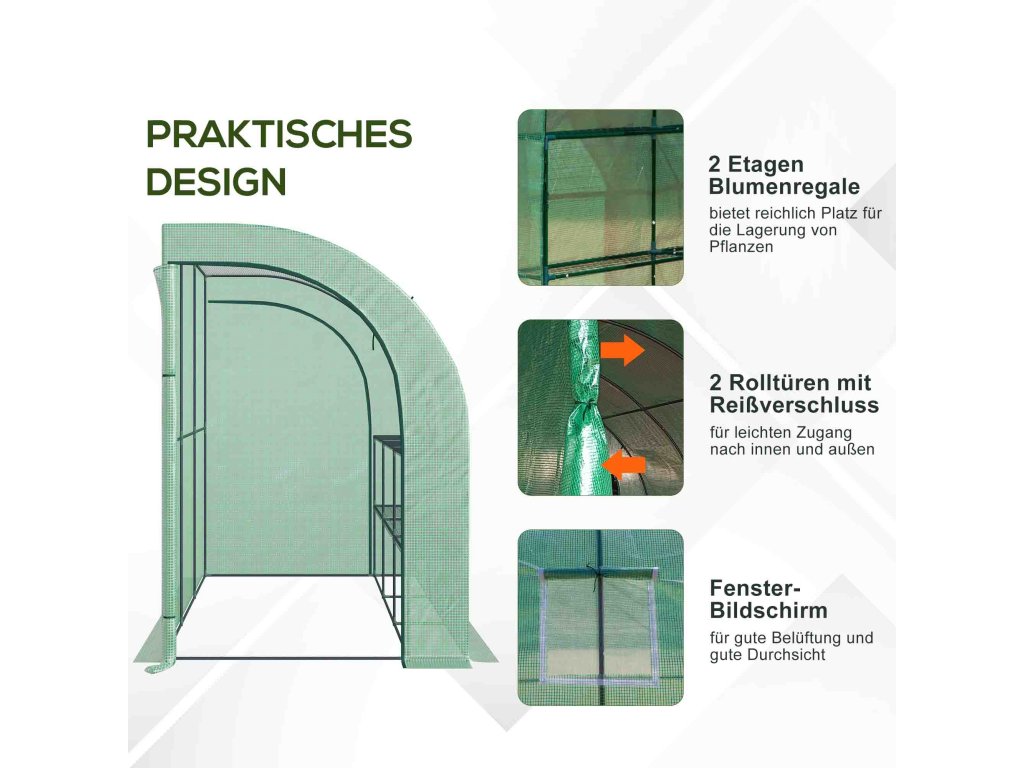 PRAKTISCHES DESIGN

2 Etagen Blumenregale

bietet reichlich Platz für die Lagerung von Pflanzen

2 Rolltüren mit Reißverschluss

für leichten Zugang nach innen und außen

Fenster-Bildschirm

für gute Belüftung und gute Durchsicht