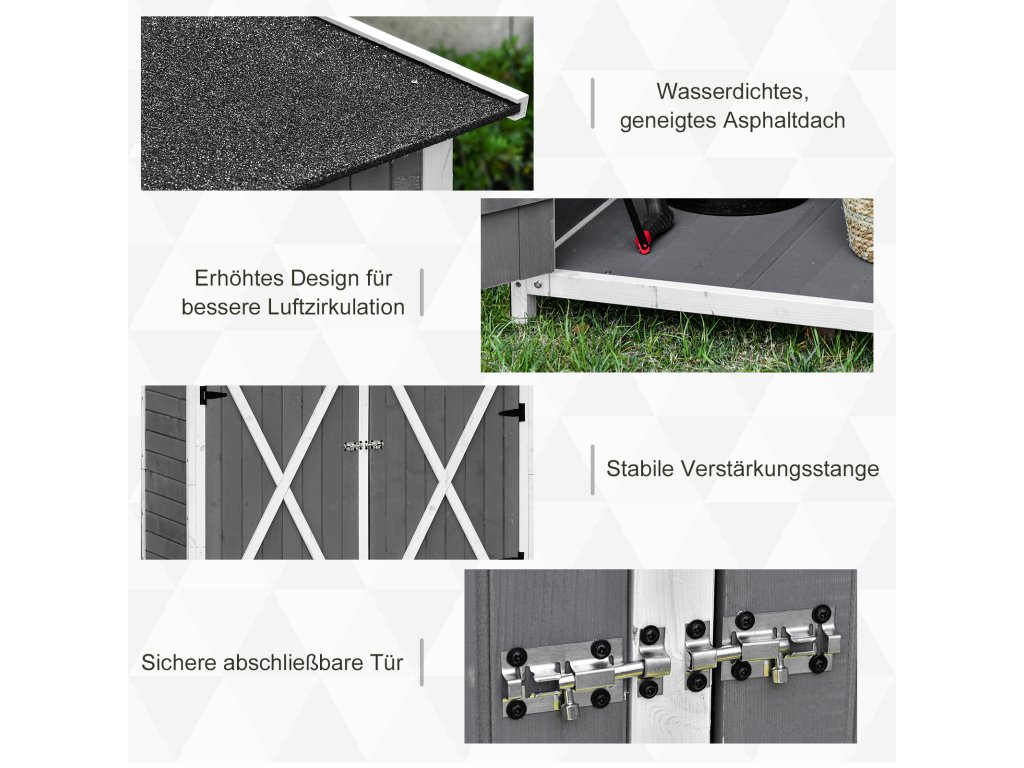 Wasserdichtes, geneigtes Asphaltdach

Erhöhtes Design für bessere Luftzirkulation

Stabile Verstärkungsstange

Sichere abschließbare Tür