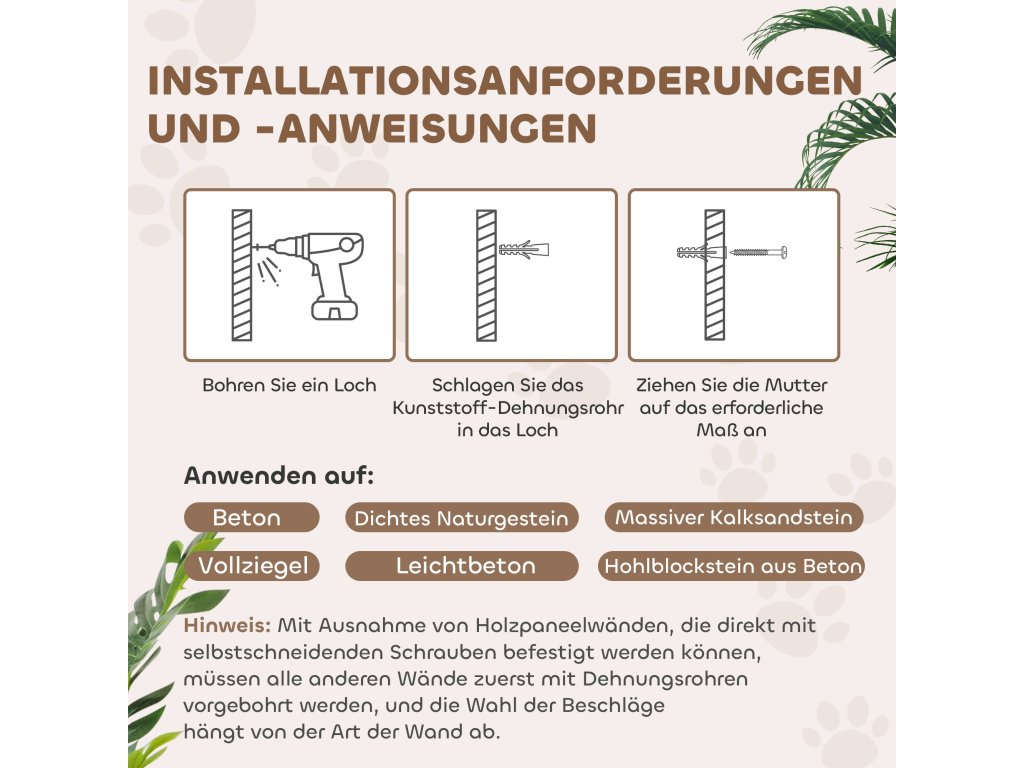 INSTALLATIONSANFORDERUNGEN UND -ANWEISUNGEN

Bohren Sie ein Loch

Schlagen Sie das Kunststoff-Dehnungsrohr in das Loch

Ziehen Sie die Mutter auf das erforderliche Maß an

Anwenden auf:

Beton

Dichtes Naturgestein

Massiver Kalksandstein

Vollziegel

Leichtbeton

Hohlblockstein aus Beton

Hinweis: Mit Ausnahme von Holzpaneelwänden, die direkt mit selbstschneidenden Schrauben befestigt werden können, müssen alle anderen Wände zuerst mit Dehnungsrohren vorgebohrt werden, und die Wahl der Beschläge hängt von der Art der Wand ab.