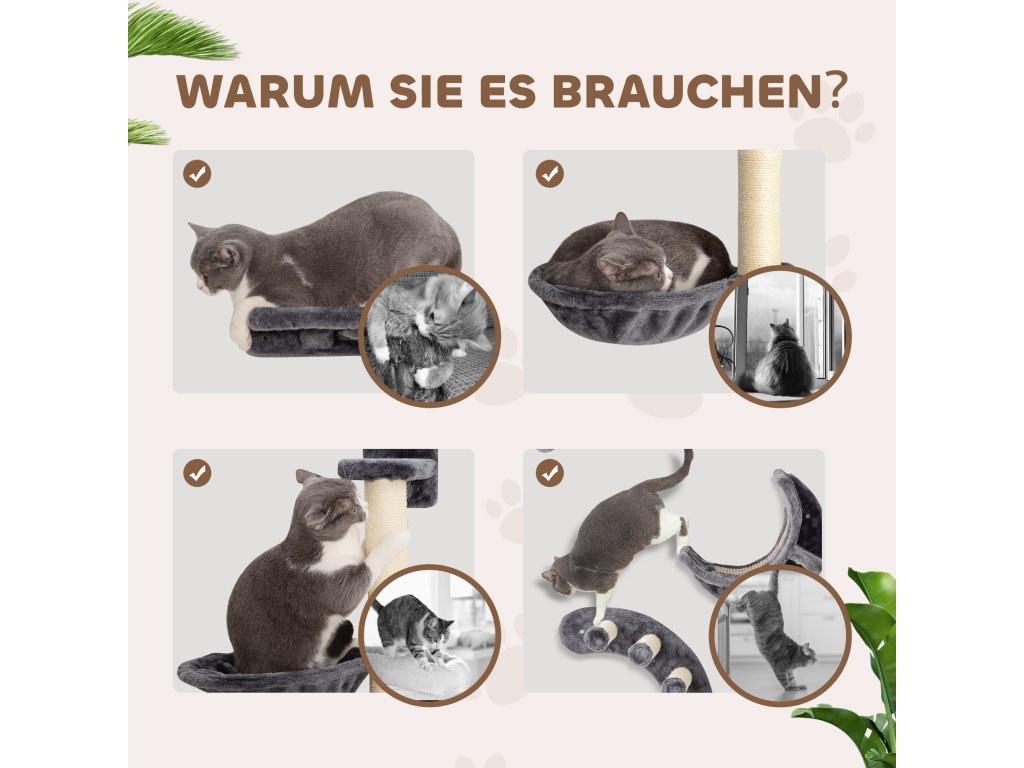 WARUM SIE ES BRAUCHEN?