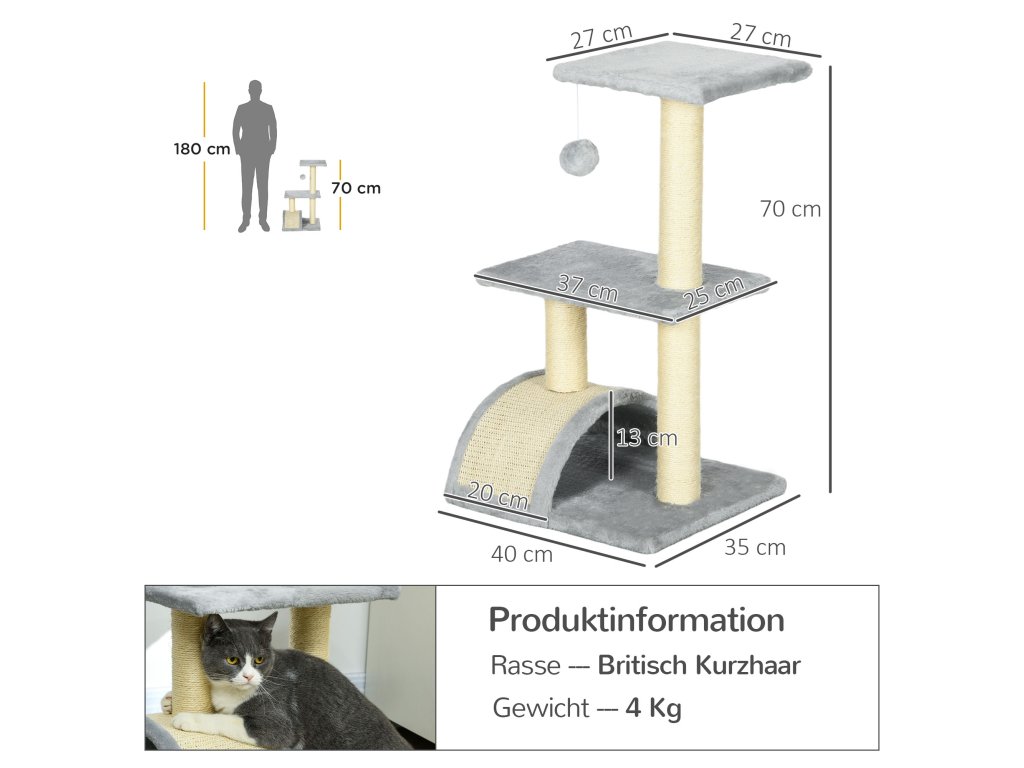 180 cm
70 cm
27 cm
27 cm
70 cm
37 cm
25 cm
13 cm
20 cm
40 cm
35 cm

Produktinformation
Rasse — Britisch Kurzhaar
Gewicht — 4 Kg