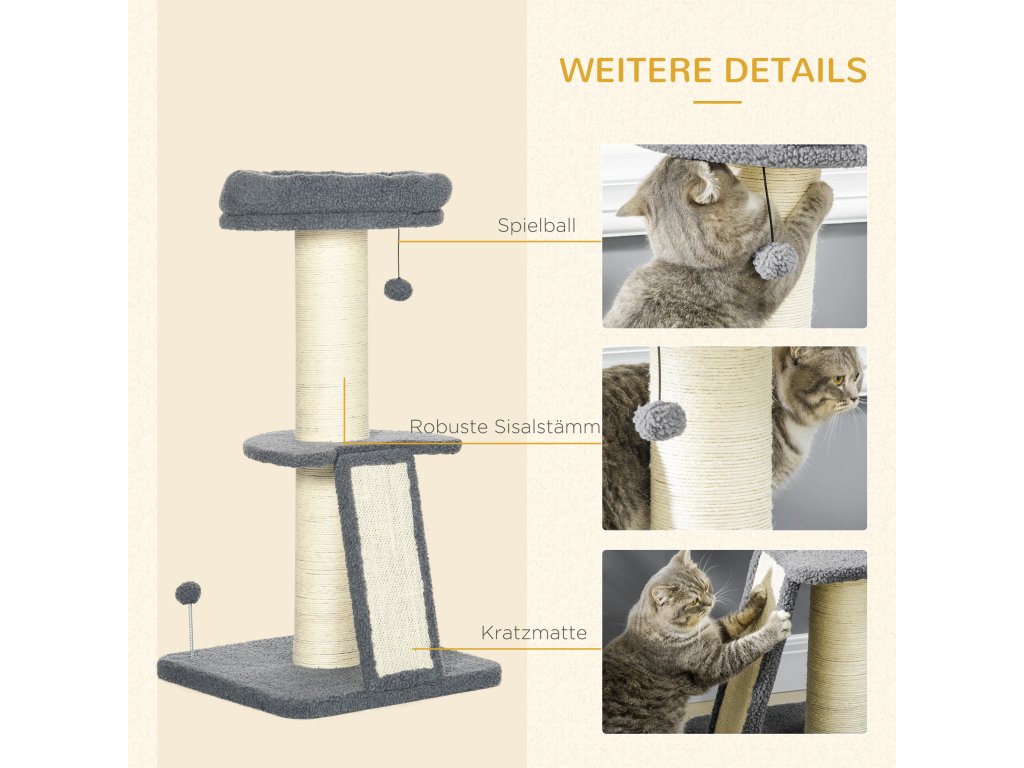 WEITERE DETAILS

Spielball

Robuste Sisalstämm

Kratzmatte