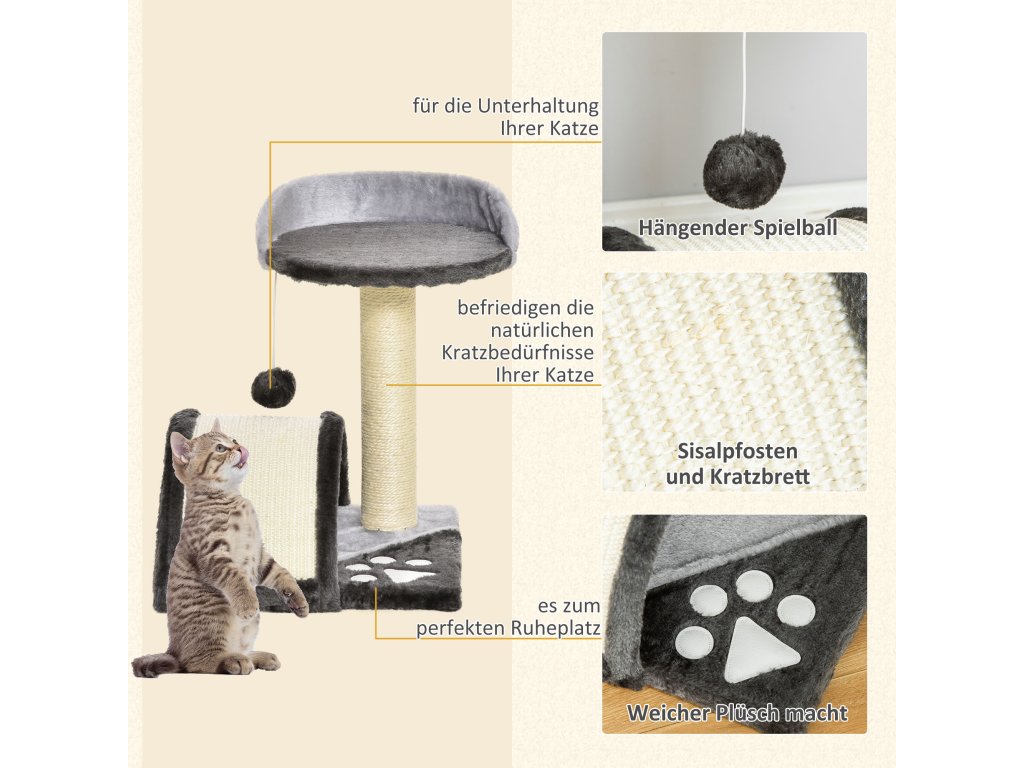 für die Unterhaltung Ihrer Katze

Hängender Spielball

befriedigen die natürlichen Kratzbedürfnisse Ihrer Katze

Sisalpfosten und Kratzbrett

es zum perfekten Ruheplatz

Weicher Plüsch macht