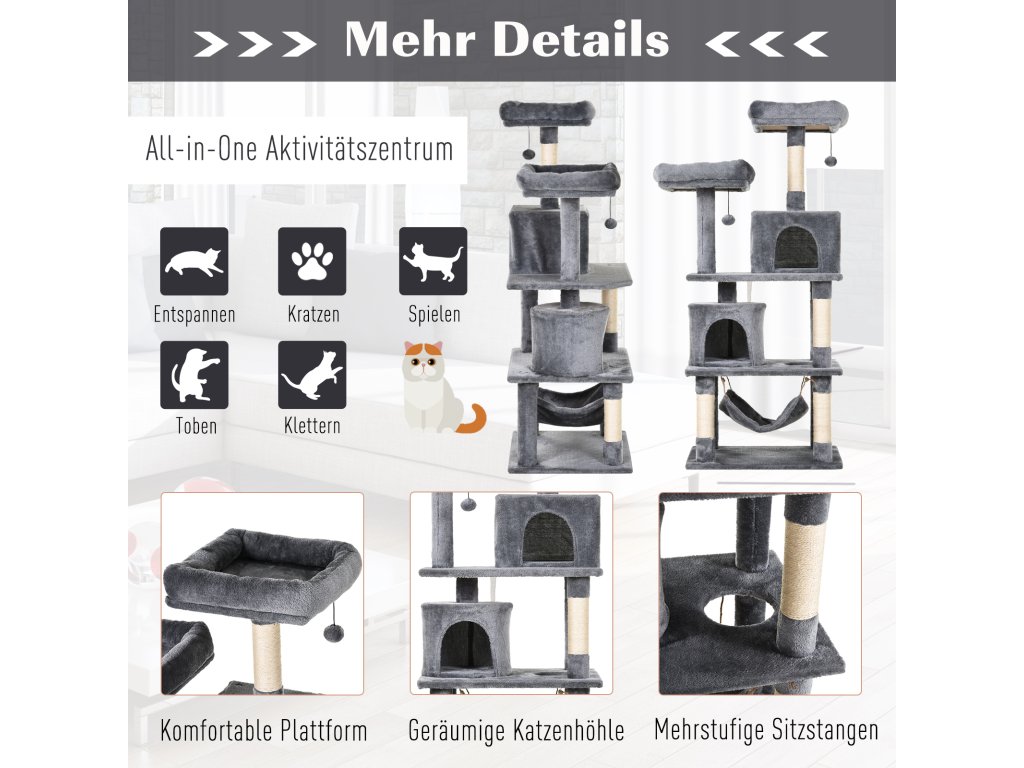 >>> Mehr Details <<<

All-in-One Aktivitätszentrum

Entspannen

Kratzen

Spielen

Toben

Klettern

Komfortable Plattform

Geräumige Katzenhöhle

Mehrstufige Sitzstangen