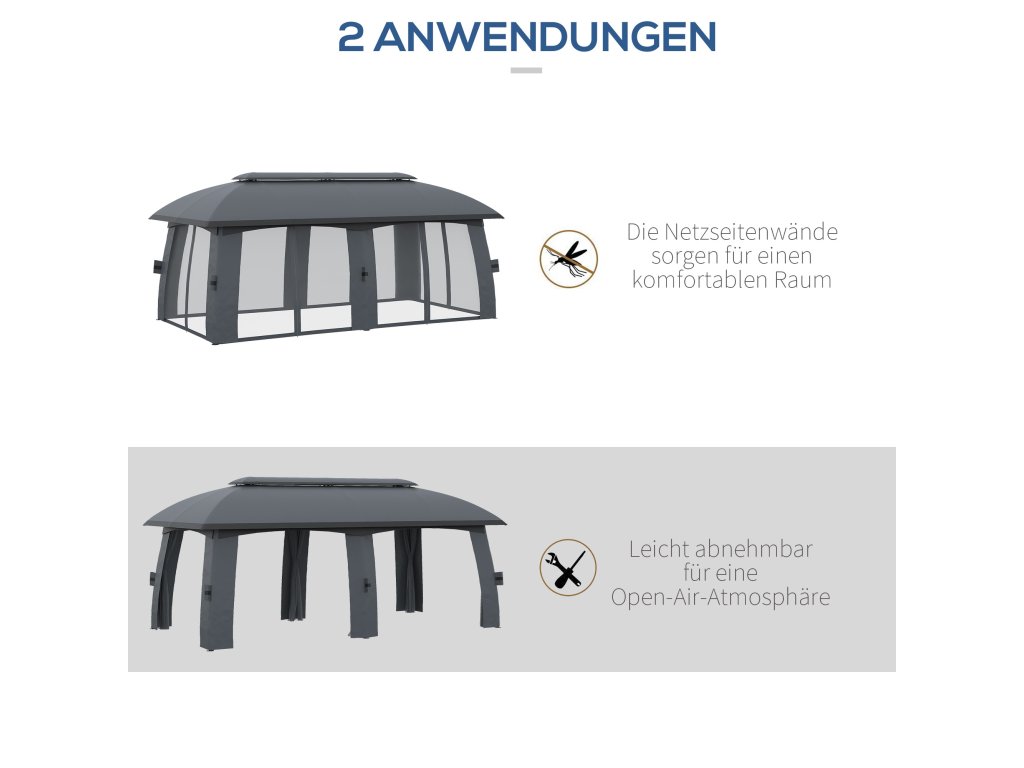 2 ANWENDUNGEN

Die Netzseitenwände sorgen für einen komfortablen Raum

Leicht abnehmbar für eine Open-Air-Atmosphäre