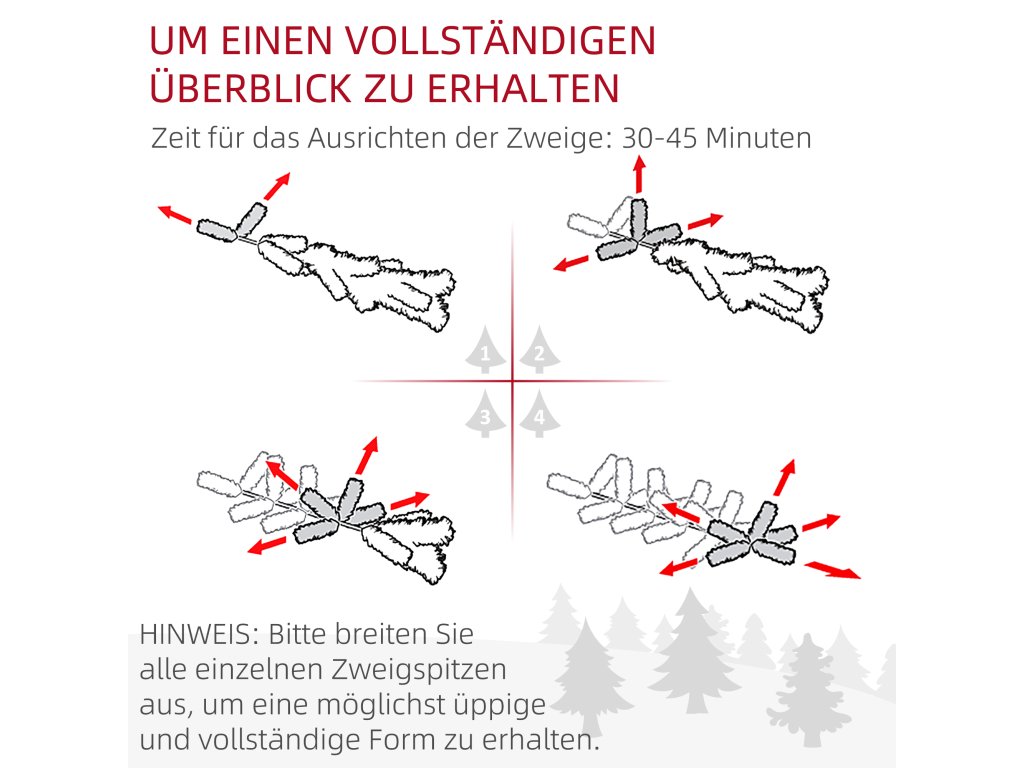 UM EINEN VOLLSTÄNDIGEN ÜBERBLICK ZU ERHALTEN

Zeit für das Ausrichten der Zweige: 30-45 Minuten

1 2 3 4

HINWEIS: Bitte breiten Sie alle einzelnen Zweigspitzen aus, um eine möglichst üppige und vollständige Form zu erhalten.