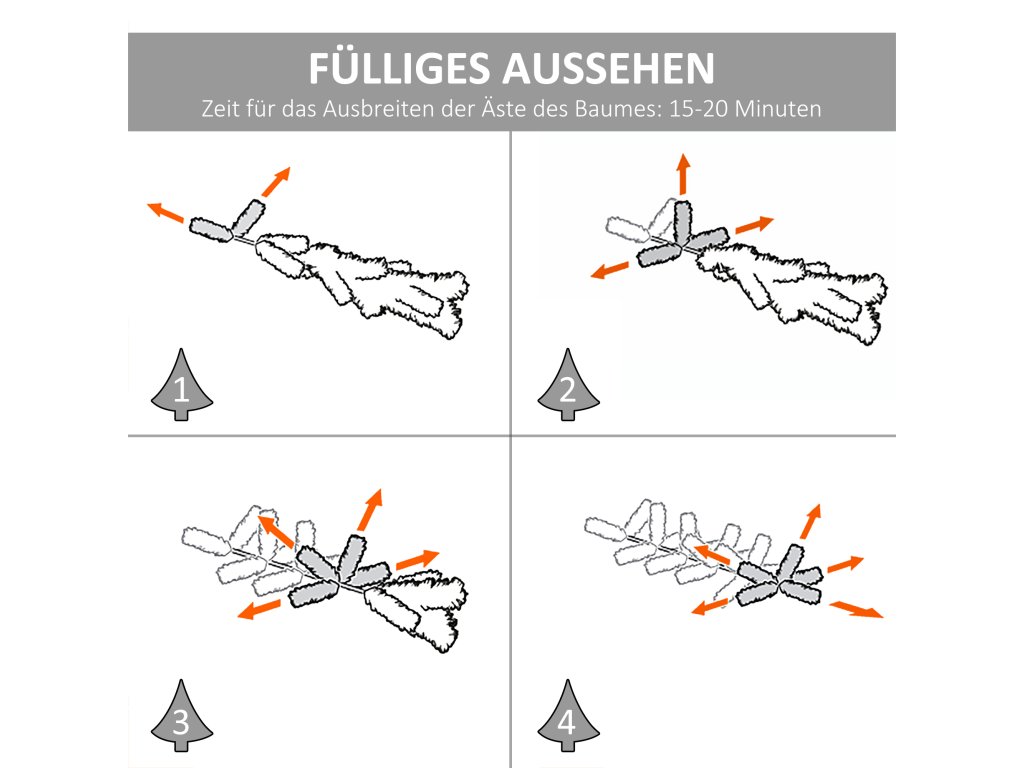 FÜLLIGES AUSSEHEN
Zeit für das Ausbreiten der Äste des Baumes: 15-20 Minuten

1

2

3

4