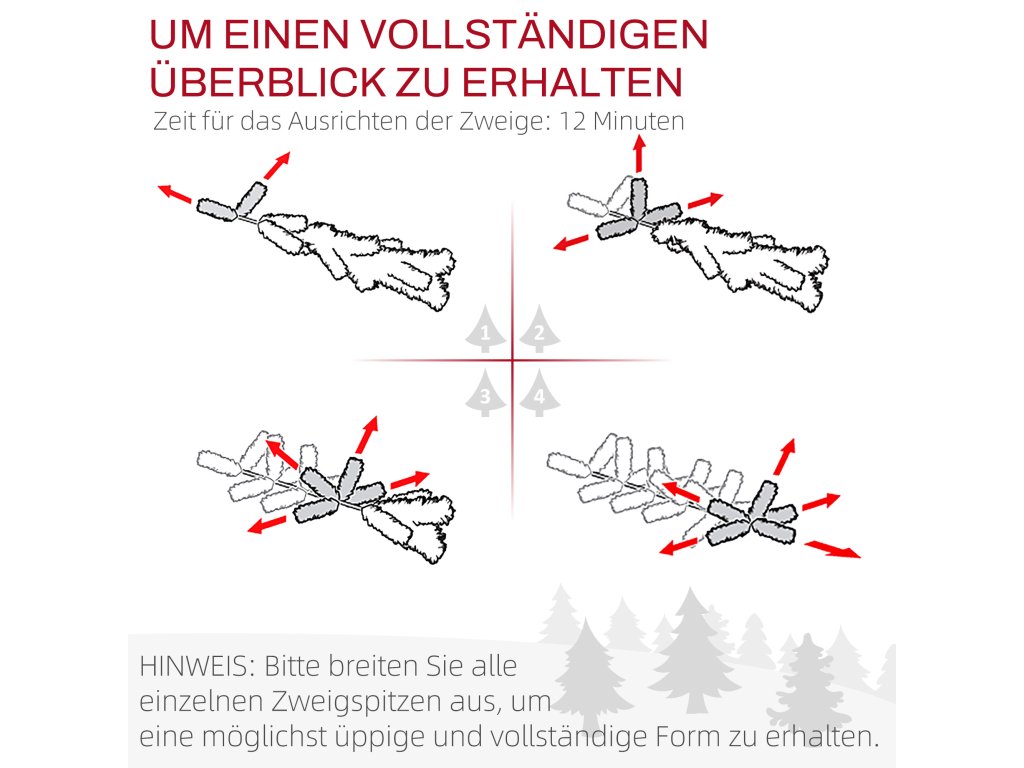 UM EINEN VOLLSTÄNDIGEN ÜBERBLICK ZU ERHALTEN
Zeit für das Ausrichten der Zweige: 12 Minuten

1 2
3 4

HINWEIS: Bitte breiten Sie alle einzelnen Zweigspitzen aus, um eine möglichst üppige und vollständige Form zu erhalten.