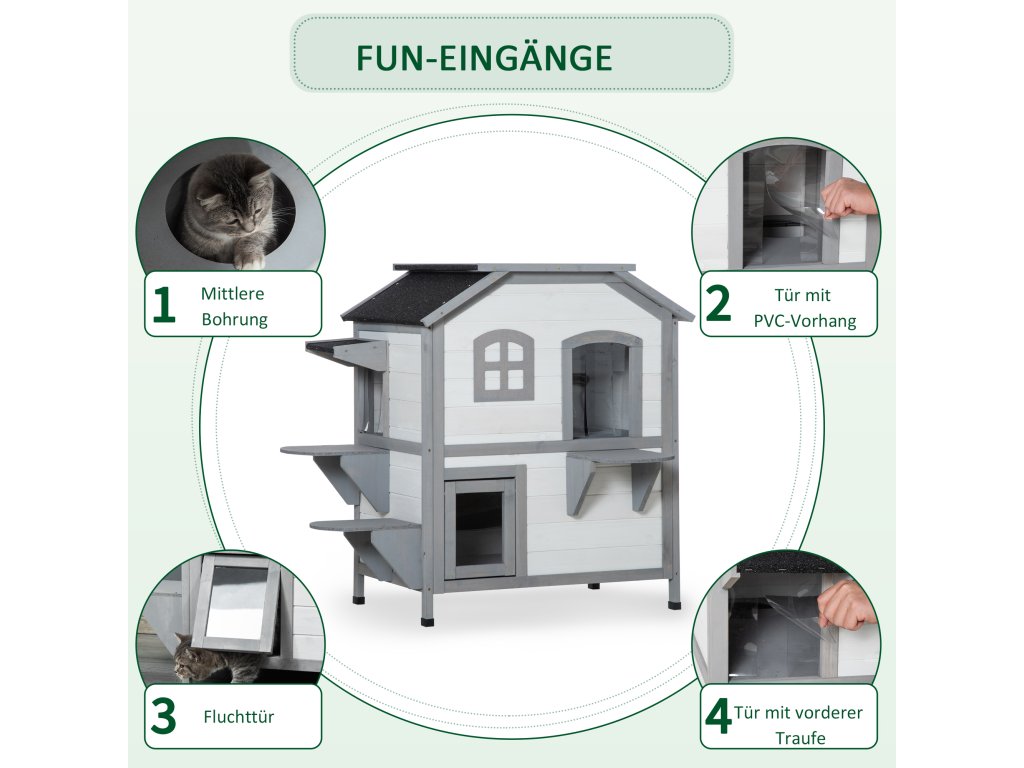 FUN-EINGÄNGE

1 Mittlere Bohrung

2 Tür mit PVC-Vorhang

3 Fluchttür

4 Tür mit vorderer Traufe