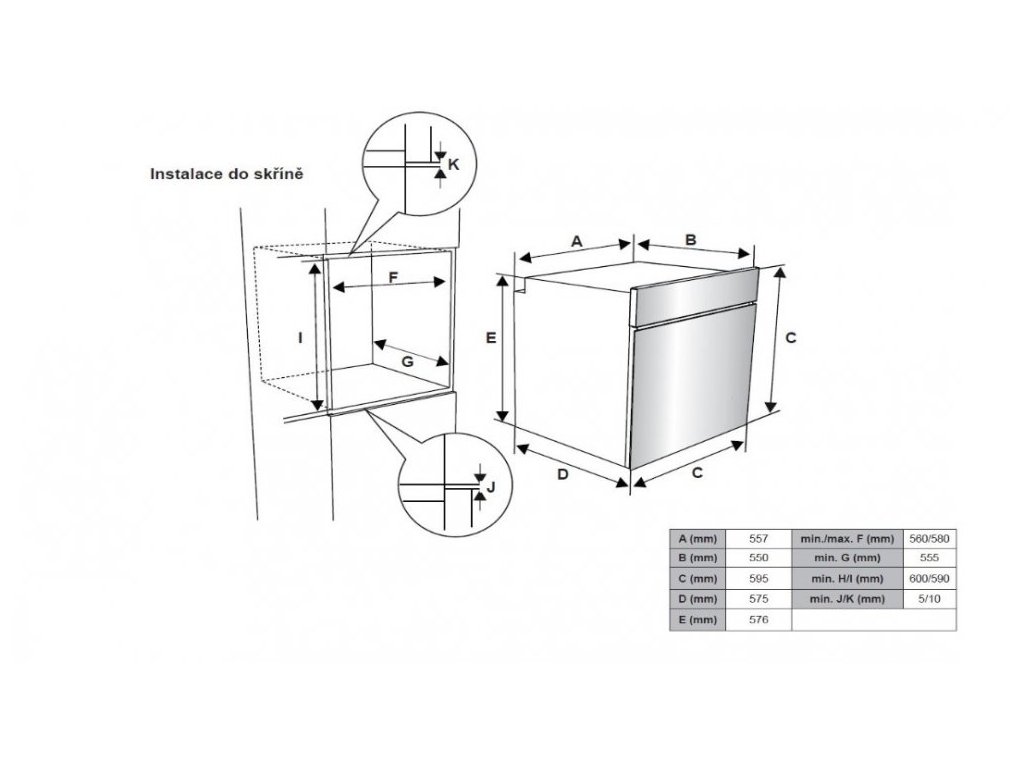 Instalace do skříně

K

F

I

G

J

A

B

E

C

D

C

| A (mm) | 557 | min./max. F (mm) | 560/580 |
|---|---|---|---|
| B (mm) | 550 | min. G (mm) | 555 |
| C (mm) | 595 | min. H/I (mm) | 600/590 |
| D (mm) | 575 | min. J/K (mm) | 5/10 |
| E (mm) | 576 | | |