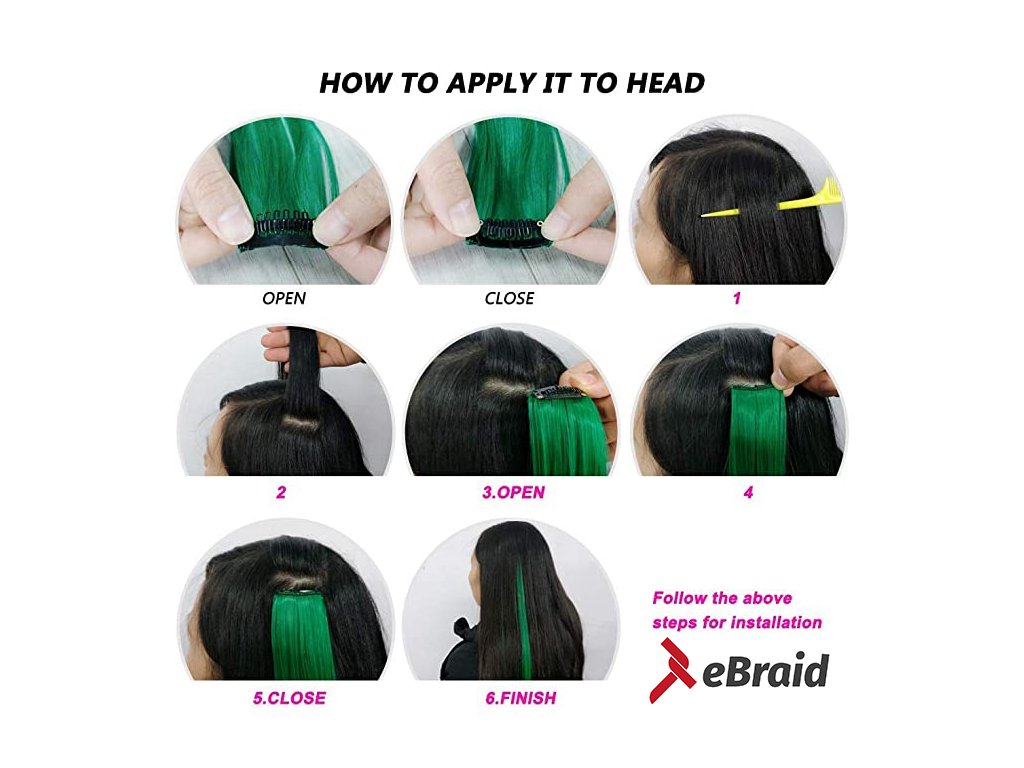 HOW TO APPLY IT TO HEAD

OPEN

CLOSE

1

2

3.OPEN

4

5.CLOSE

6.FINISH

Follow the above steps for installation

eBraid