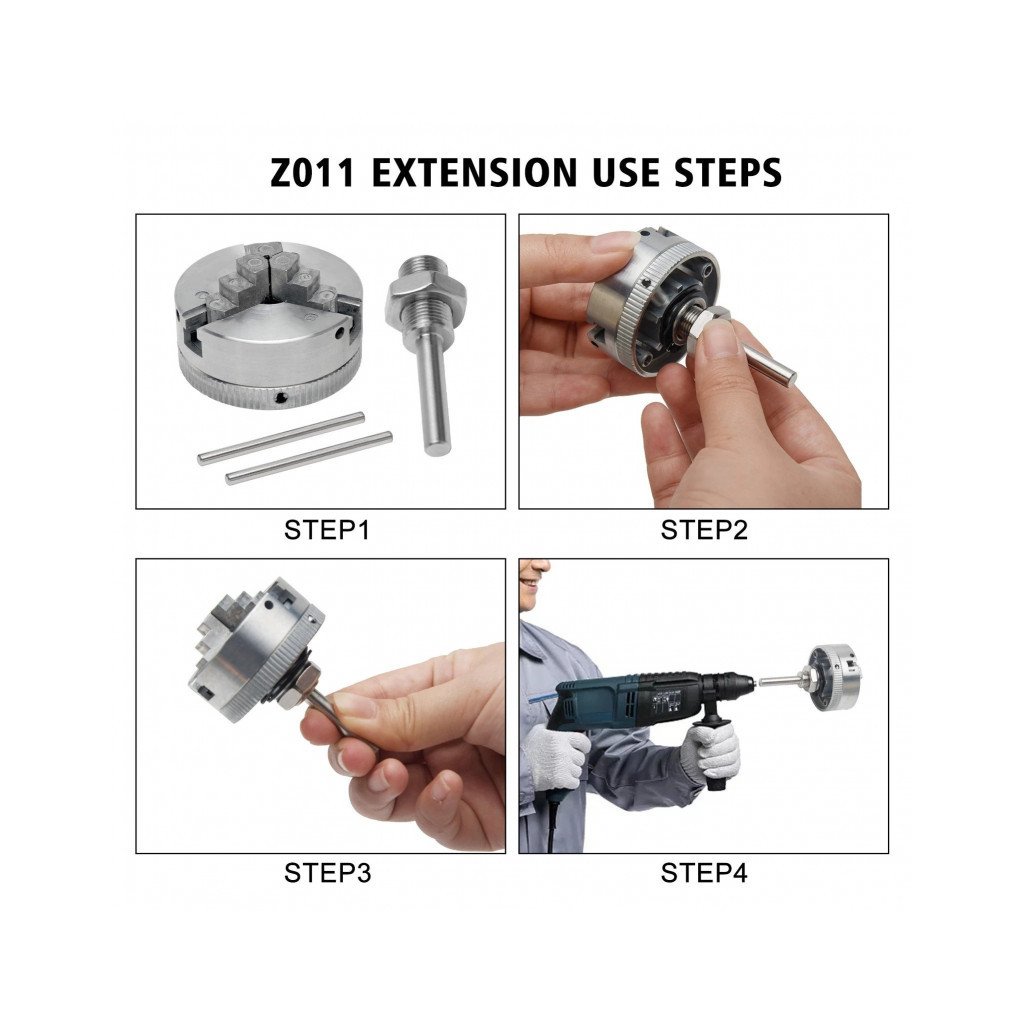 Z011 EXTENSION USE STEPS

STEP1

STEP2

STEP3

STEP4