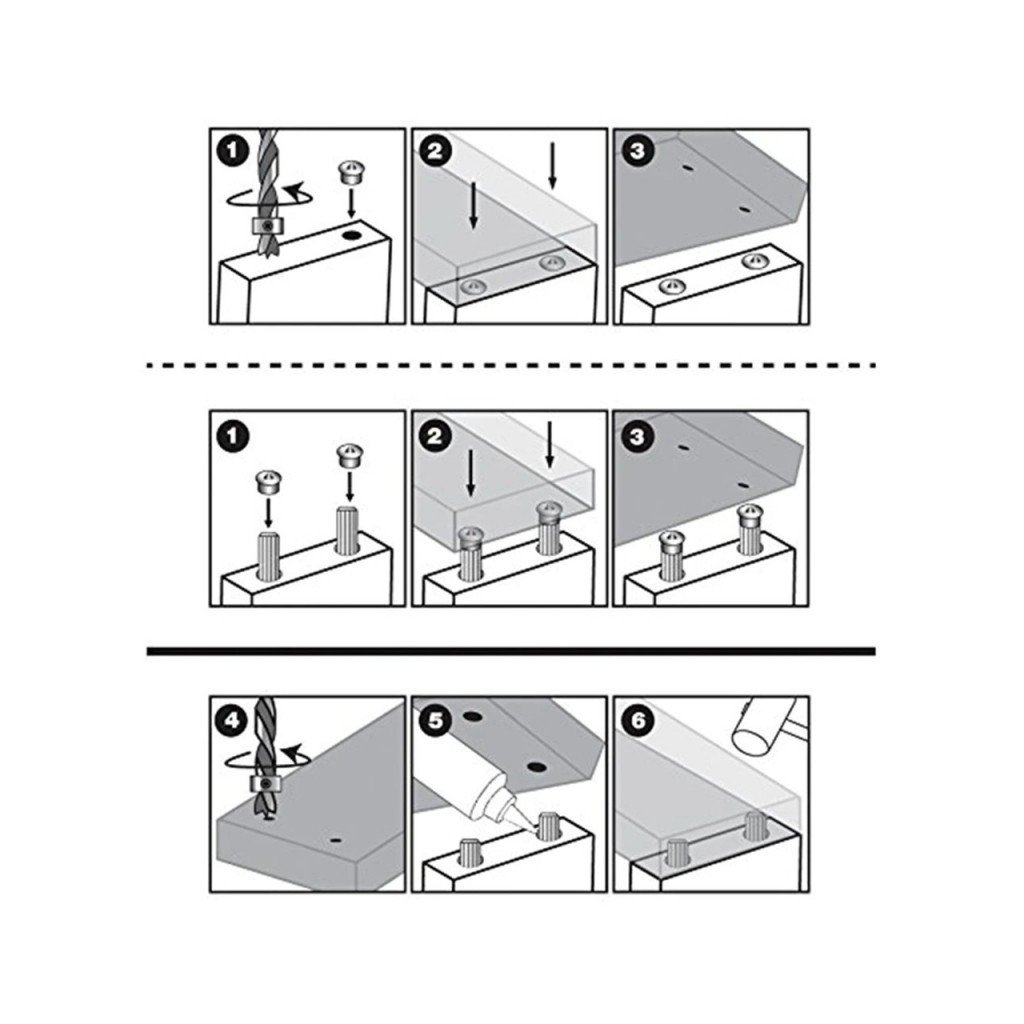 1
2
3
1
2
3
4
5
6