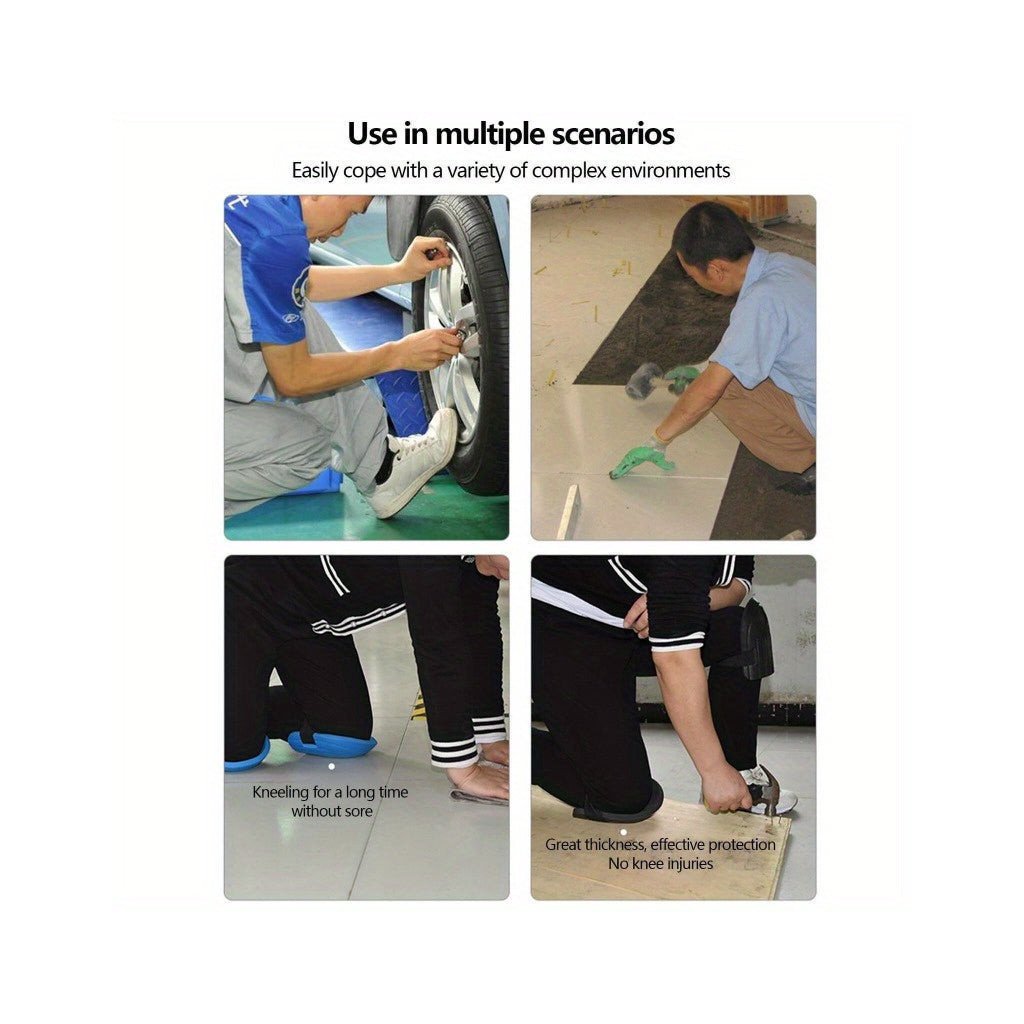 Use in multiple scenarios

Easily cope with a variety of complex environments

Kneeling for a long time without sore

Great thickness, effective protection
No knee injuries