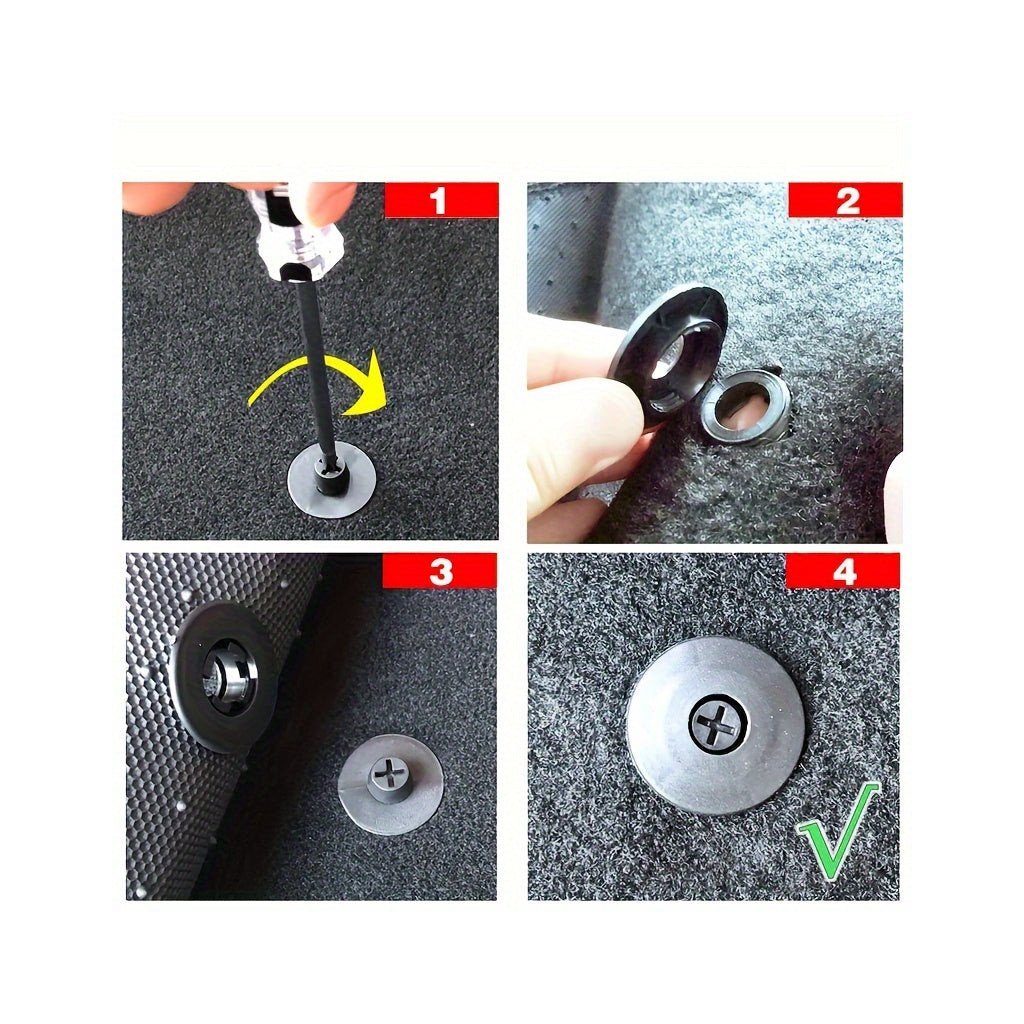 1

2

3

4