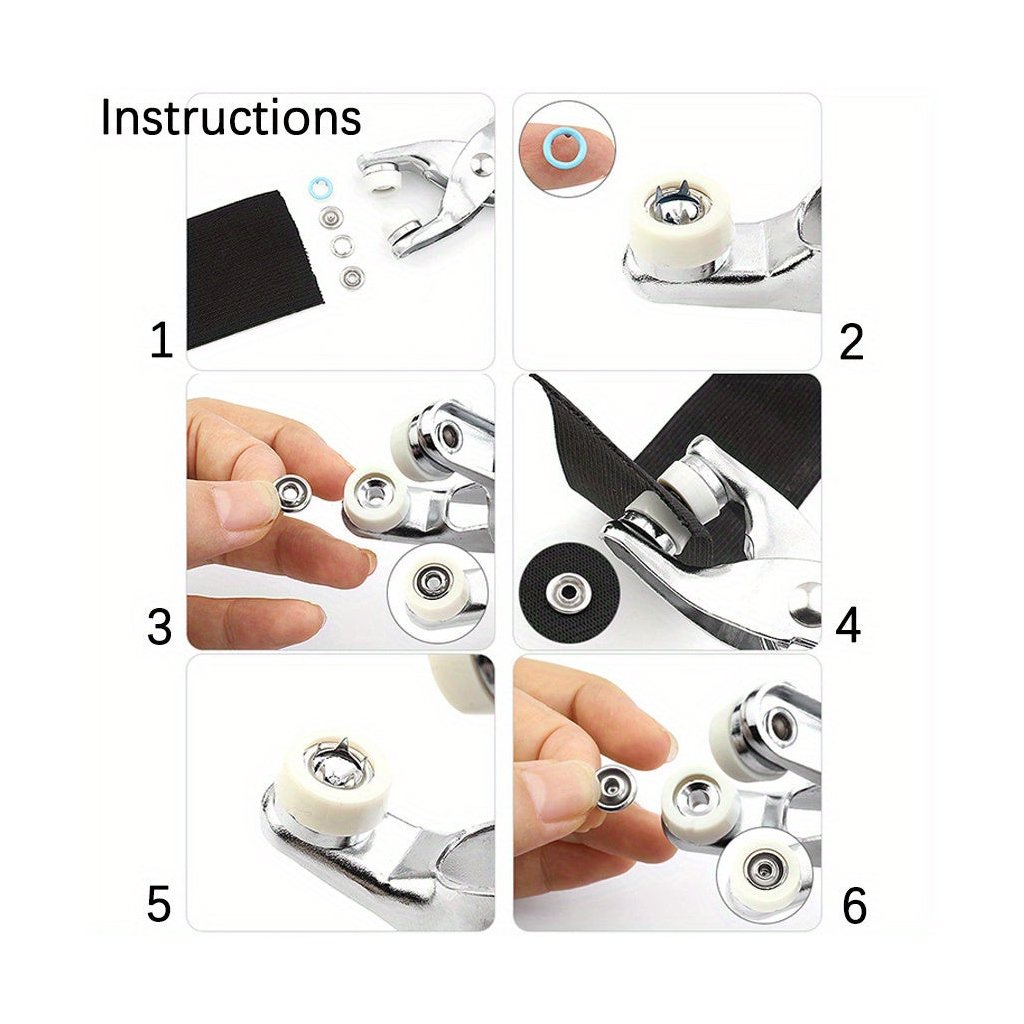 Instructions

1

2

3

4

5

6