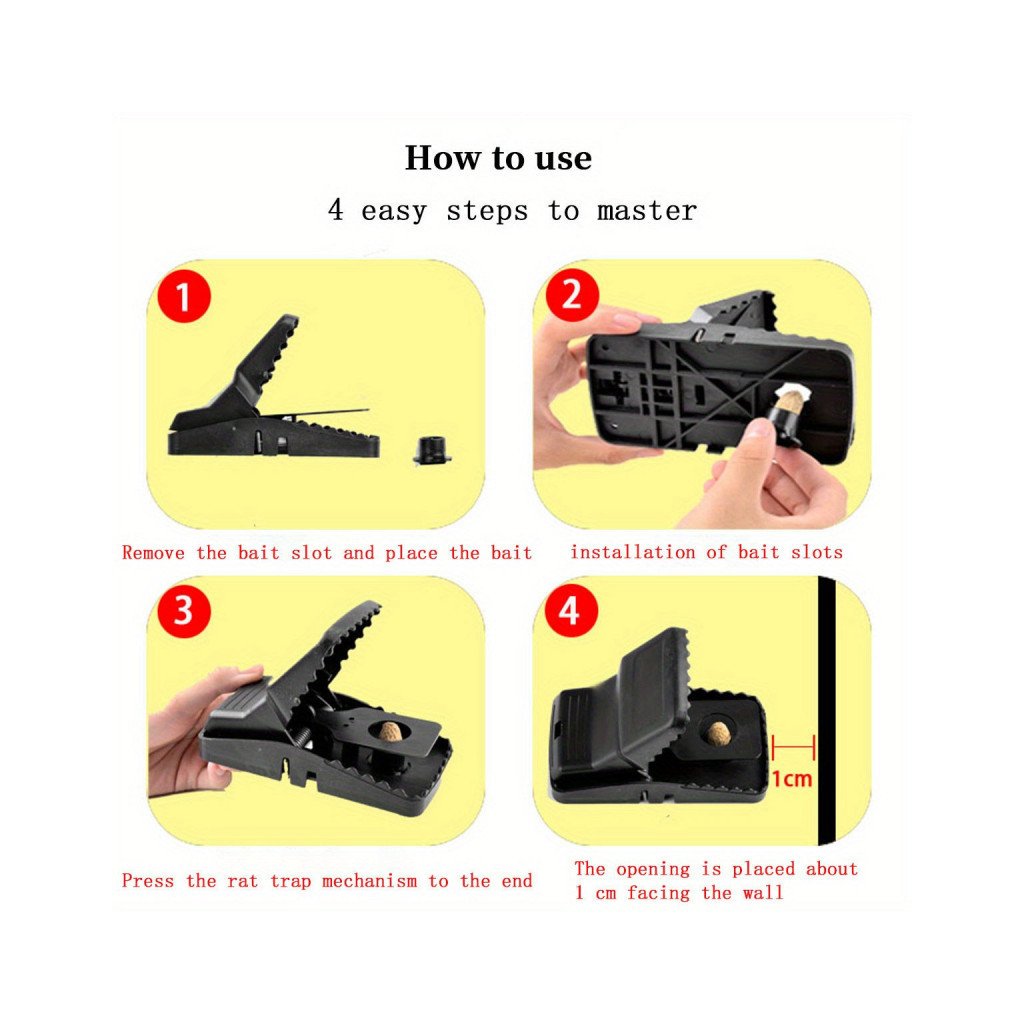 How to use

4 easy steps to master

1

Remove the bait slot and place the bait

2

installation of bait slots

3

Press the rat trap mechanism to the end

4

1cm

The opening is placed about 1 cm facing the wall