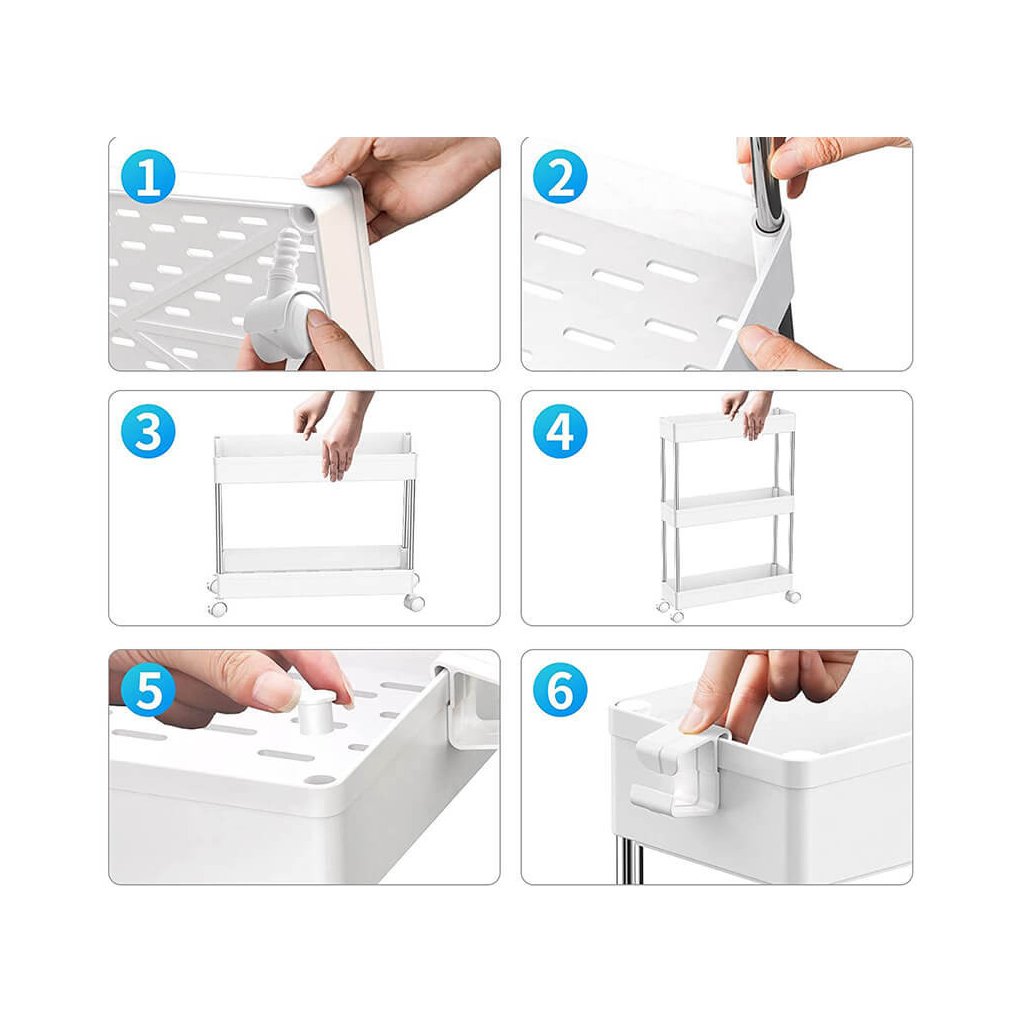 1
2
3
4
5
6