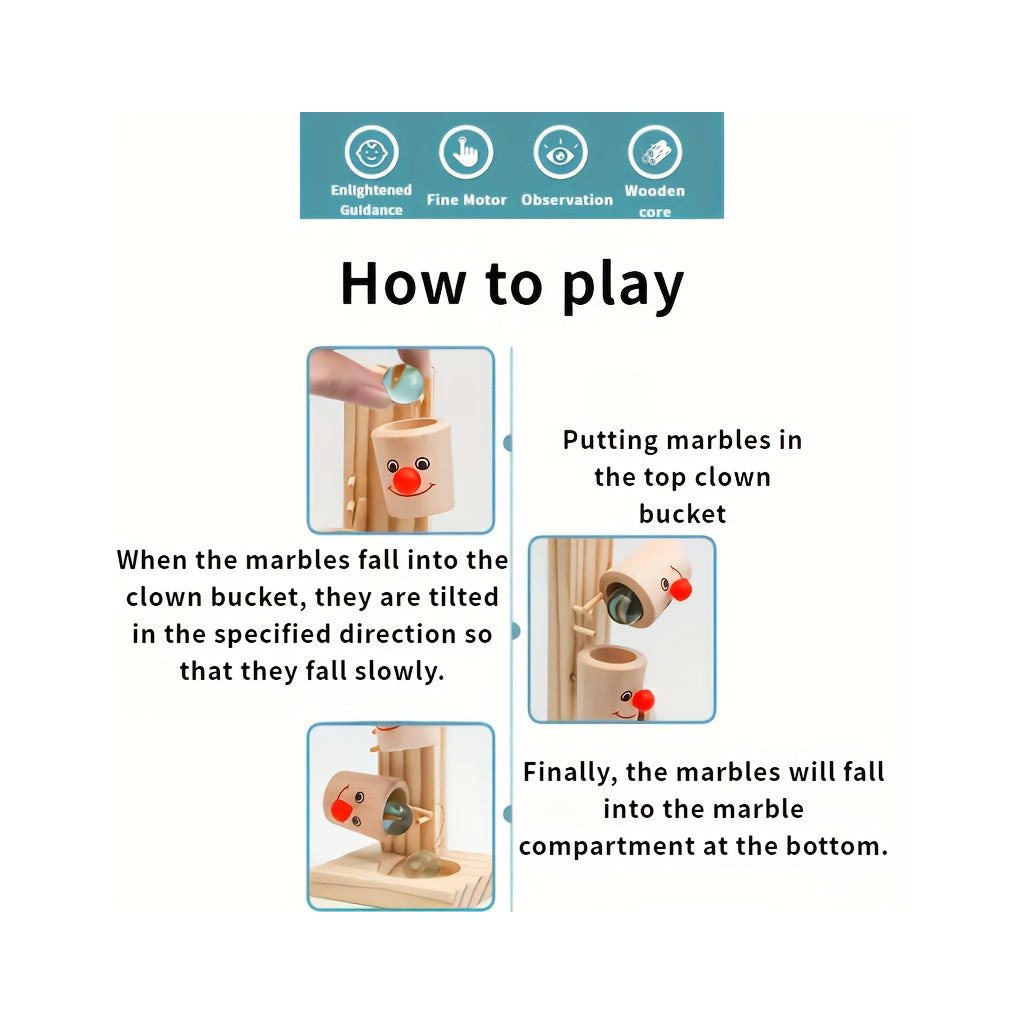 Enlightened Guidance
Fine Motor
Observation
Wooden core

How to play

Putting marbles in the top clown bucket

When the marbles fall into the clown bucket, they are tilted in the specified direction so that they fall slowly.

Finally, the marbles will fall into the marble compartment at the bottom.