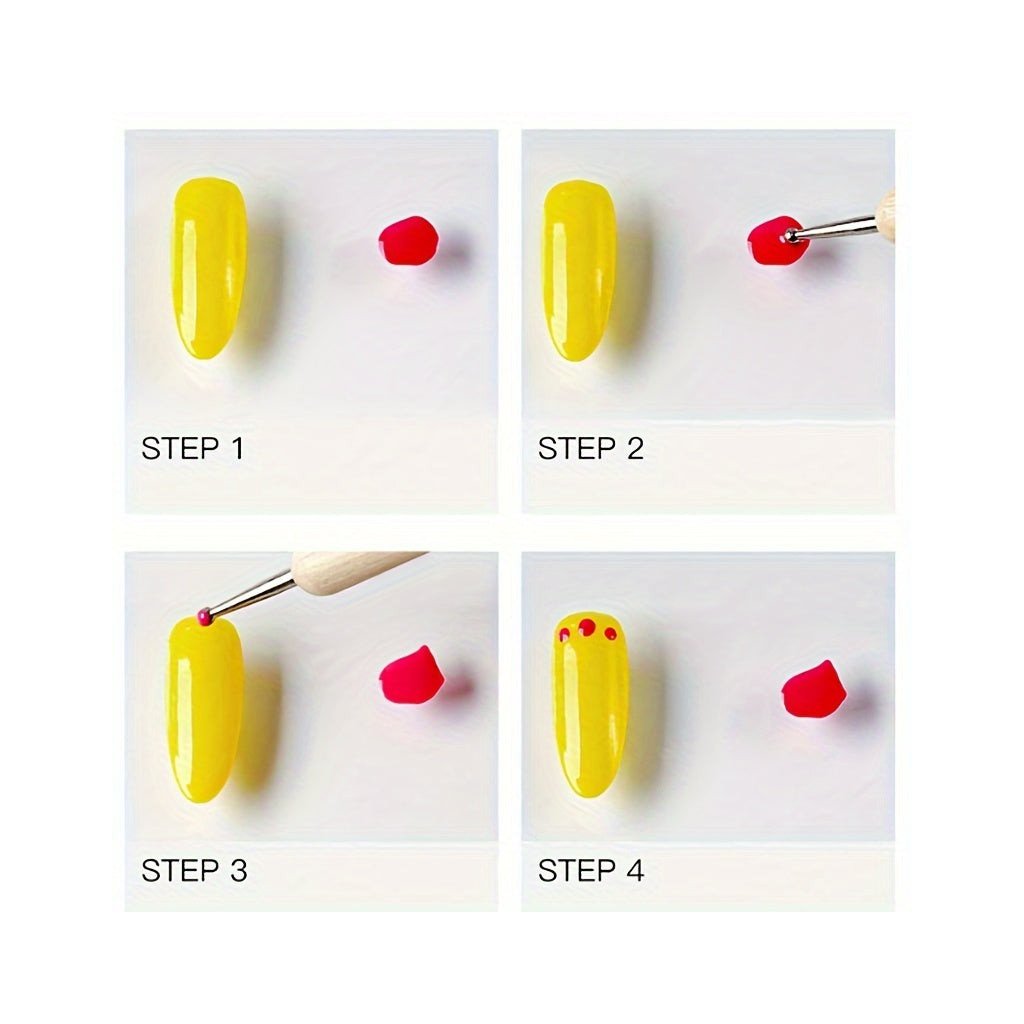 STEP 1

STEP 2

STEP 3

STEP 4