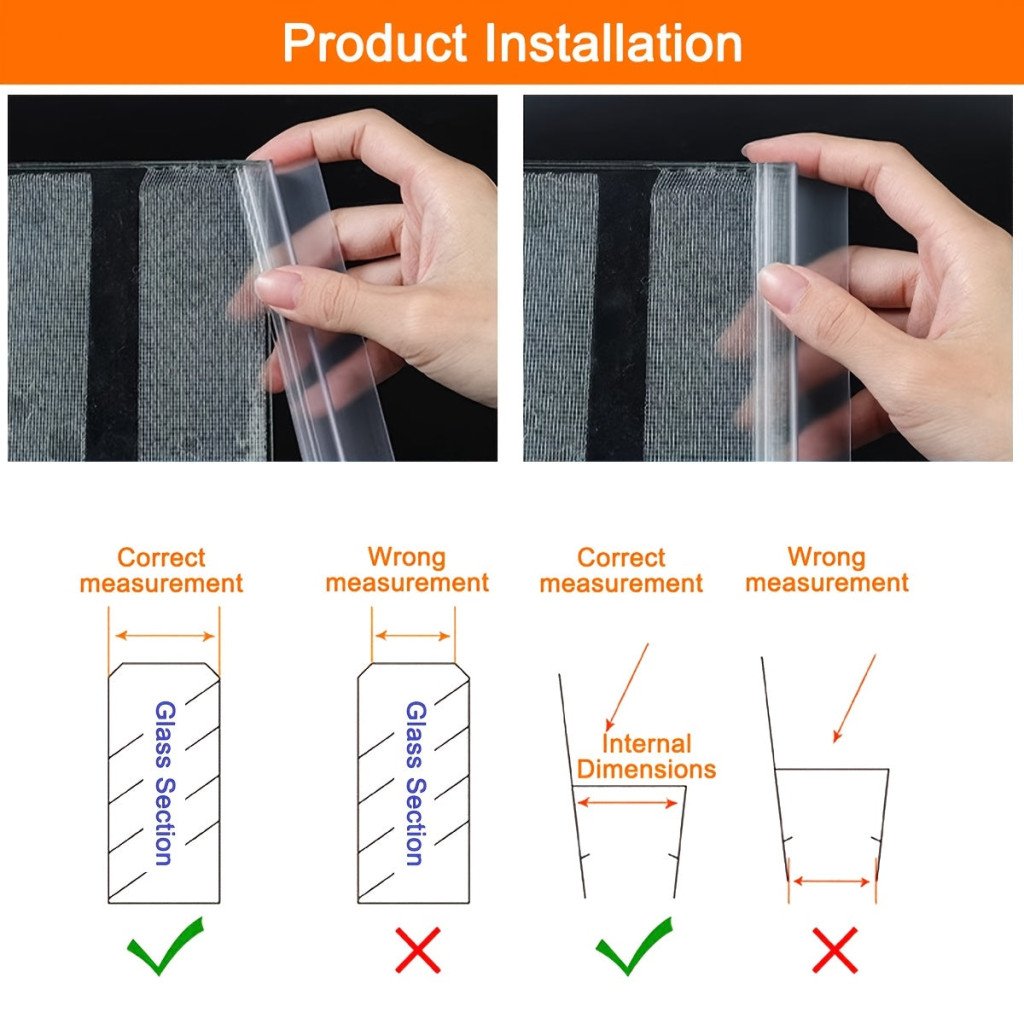 Product Installation

Correct measurement

Glass Section

Wrong measurement

Glass Section

Correct measurement

Internal Dimensions

Wrong measurement