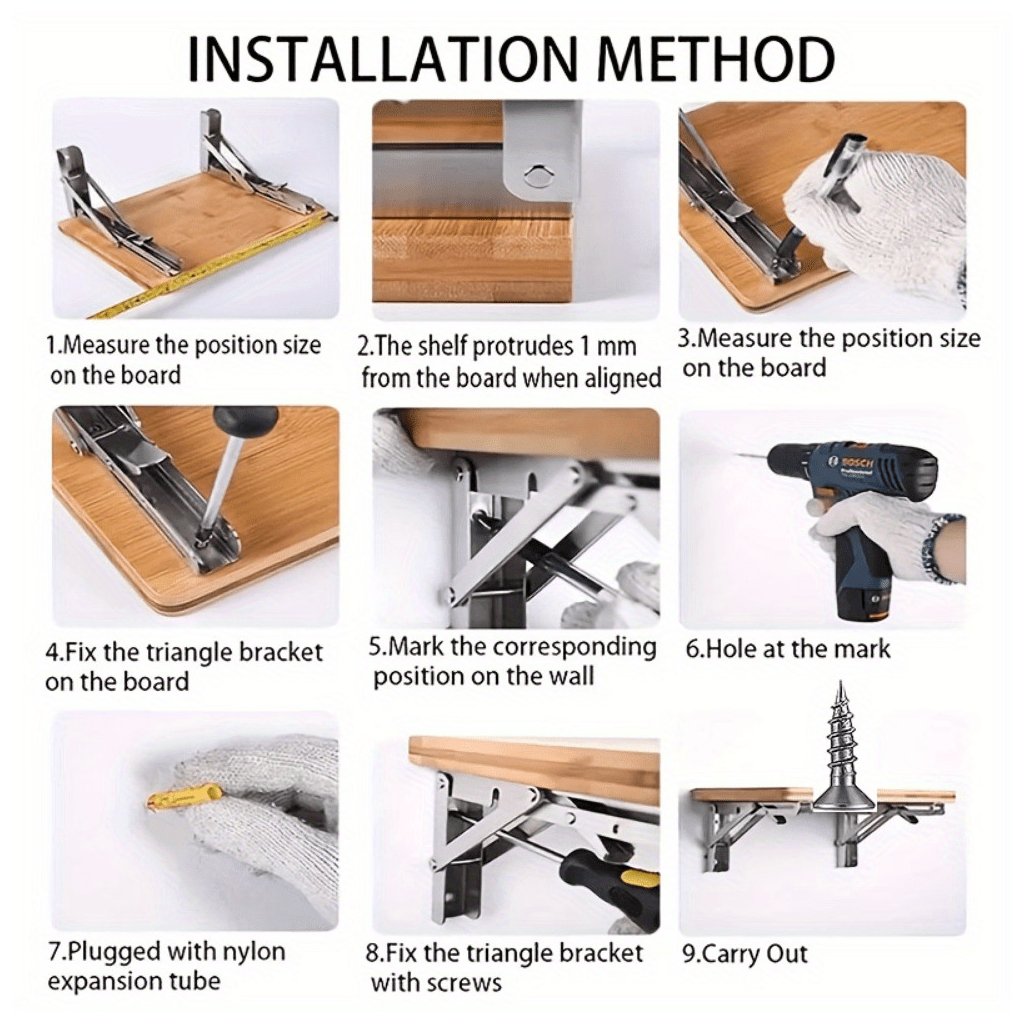 INSTALLATION METHOD

1.Measure the position size on the board

2.The shelf protrudes 1 mm from the board when aligned

3.Measure the position size on the board

4.Fix the triangle bracket on the board

5.Mark the corresponding position on the wall

BOSCH

6.Hole at the mark

7.Plugged with nylon expansion tube

8.Fix the triangle bracket with screws

9.Carry Out