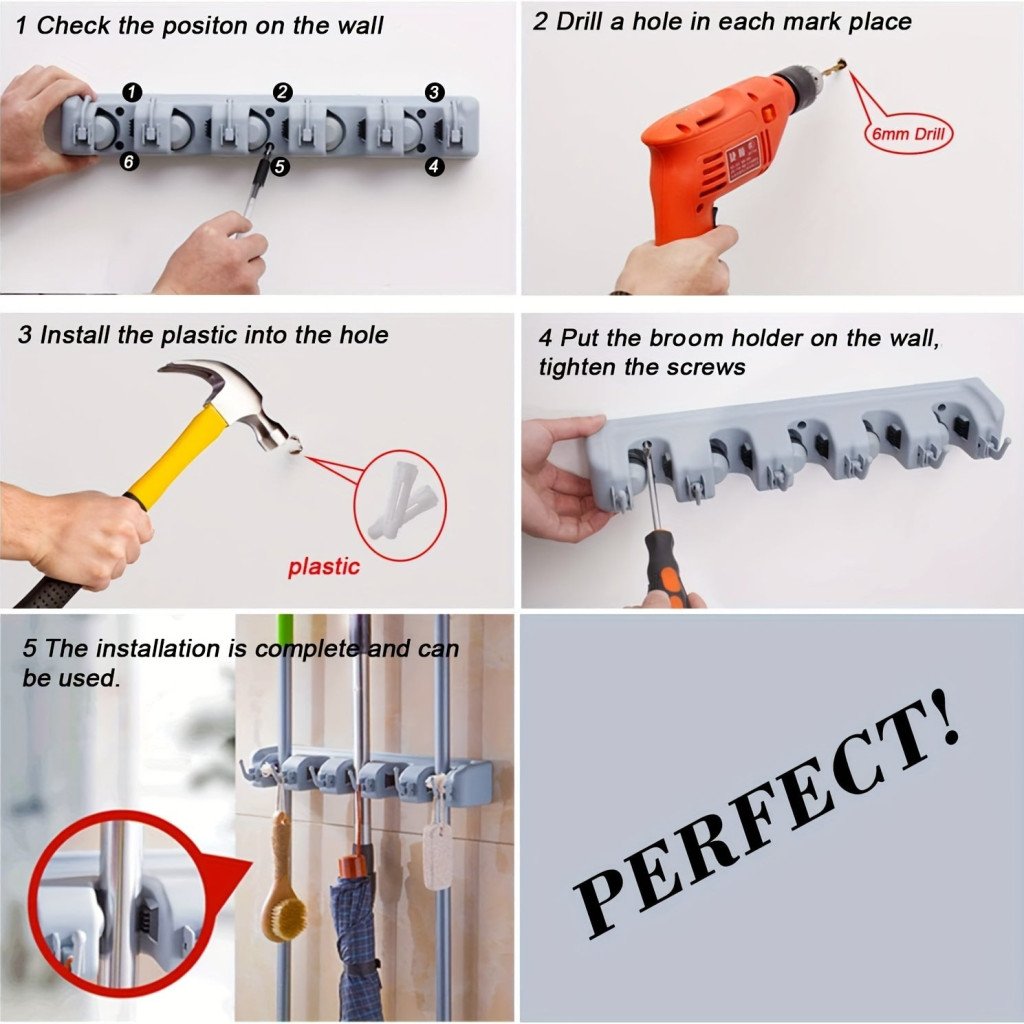 1 Check the positon on the wall

1 2 3 6 5 4

2 Drill a hole in each mark place

6mm Drill

3 Install the plastic into the hole

plastic

4 Put the broom holder on the wall, tighten the screws

5 The installation is complete and can be used.

PERFECT!